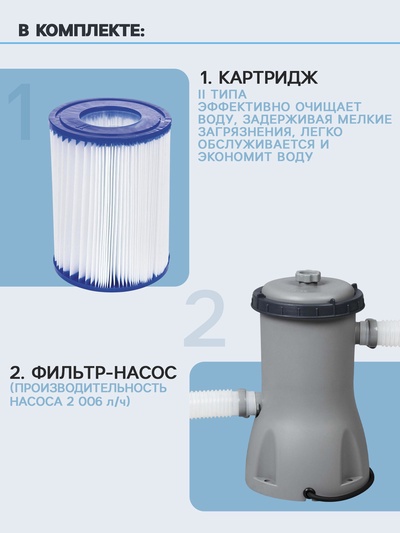 В КОМПЛЕКТЕ:

1

1. КАРТРИДЖ

II ТИПА ЭФФЕКТИВНО ОЧИЩАЕТ ВОДУ, ЗАДЕРЖИВАЯ МЕЛКИЕ ЗАГРЯЗНЕНИЯ, ЛЕГКО ОБСЛУЖИВАЕТСЯ И ЭКОНОМИТ ВОДУ

2

2. ФИЛЬТР-НАСОС

(ПРОИЗВОДИТЕЛЬНОСТЬ НАСОСА 2 006 л/ч)