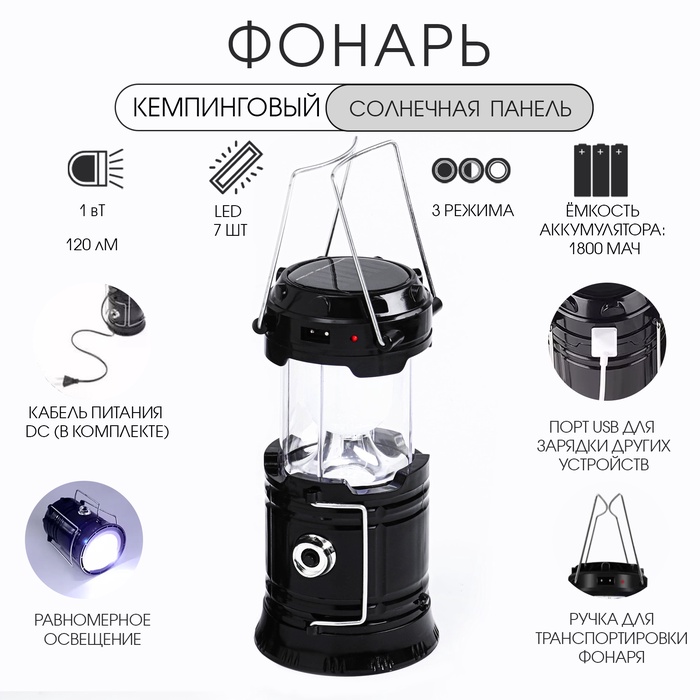 ФОНАРЬ

КЕМПИНГОВЫЙ

СОЛНЕЧНАЯ ПАНЕЛЬ

1 вТ

120 лМ

LED
7 ШТ

3 РЕЖИМА

ЁМКОСТЬ
АККУМУЛЯТОРА:
1800 МАЧ

КАБЕЛЬ ПИТАНИЯ
DC (В КОМПЛЕКТЕ)

ПОРТ USB ДЛЯ
ЗАРЯДКИ ДРУГИХ
УСТРОЙСТВ

РАВНОМЕРНОЕ
ОСВЕЩЕНИЕ

РУЧКА ДЛЯ
ТРАНСПОРТИРОВКИ
ФОНАРЯ