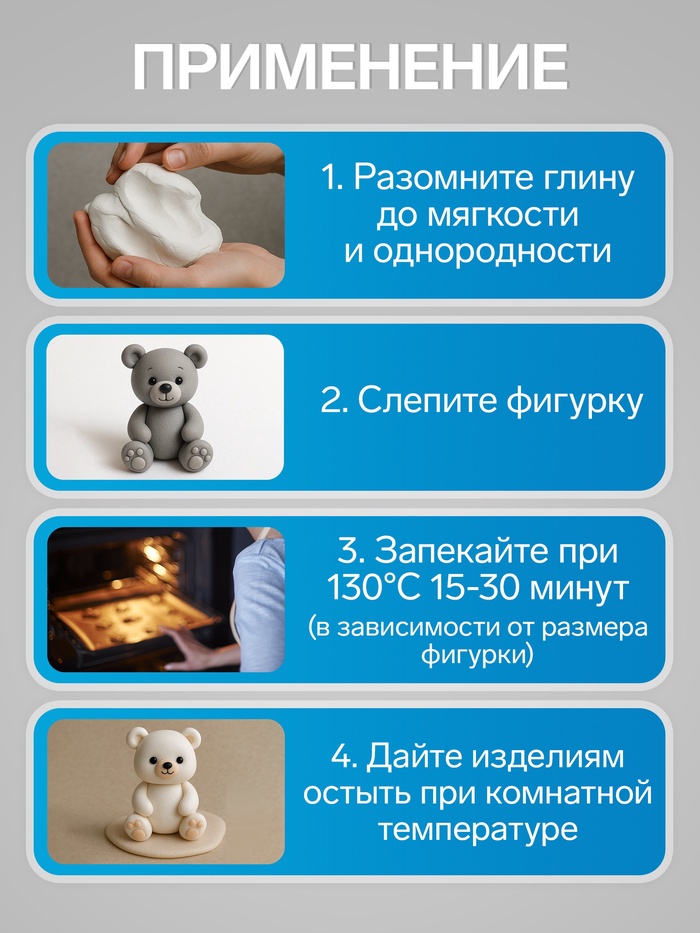 ПРИМЕНЕНИЕ

1. Разомните глину до мягкости и однородности

2. Слепите фигурку

3. Запекайте при 130°C 15-30 минут
(в зависимости от размера фигурки)

4. Дайте изделиям остыть при комнатной температуре