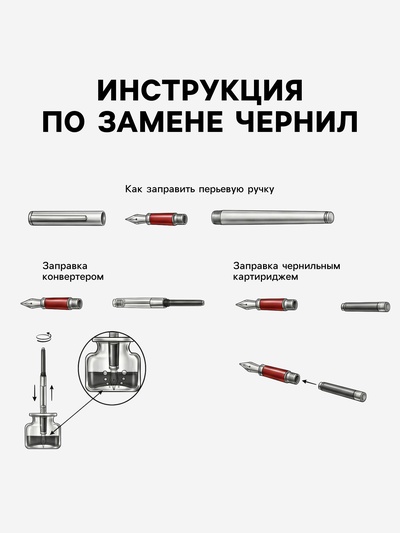 ИНСТРУКЦИЯ
ПО ЗАМЕНЕ ЧЕРНИЛ

Как заправить перьевую ручку

Заправка конвертером

Заправка чернильным картириджем