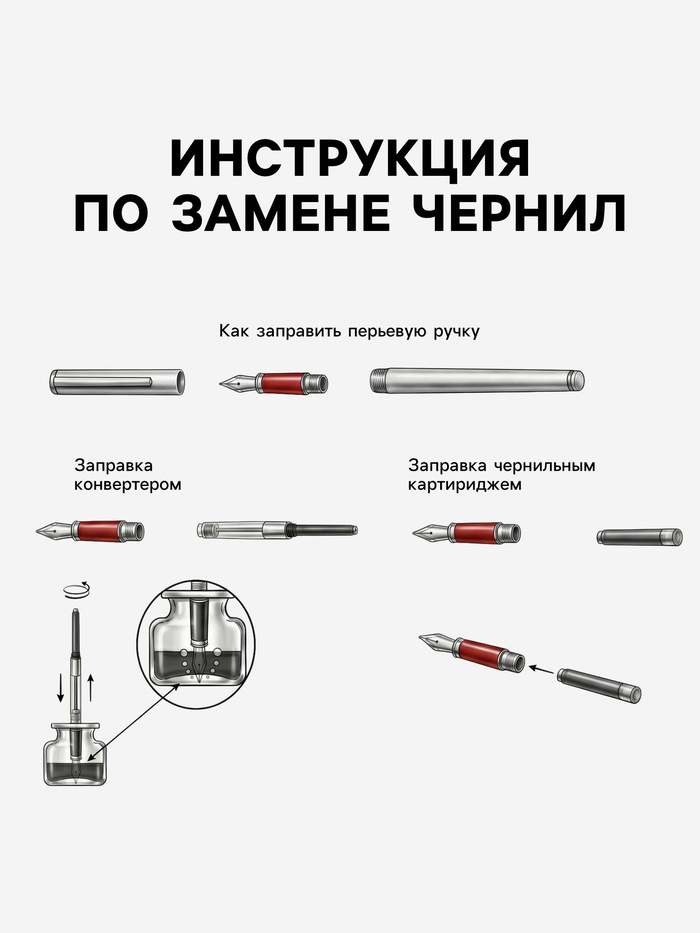 ИНСТРУКЦИЯ
ПО ЗАМЕНЕ ЧЕРНИЛ

Как заправить перьевую ручку

Заправка конвертером

Заправка чернильным картириджем