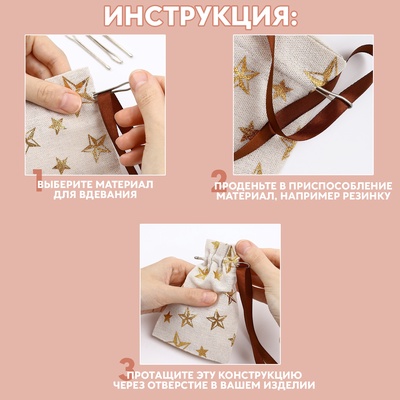 ИНСТРУКЦИЯ:

1 ВЫБЕРИТЕ МАТЕРИАЛ ДЛЯ ВДЕВАНИЯ

2 ПРОДЕНЬТЕ В ПРИСПОСОБЛЕНИЕ МАТЕРИАЛ, НАПРИМЕР РЕЗИНКУ

3 ПРОТАЩИТЕ ЭТУ КОНСТРУКЦИЮ ЧЕРЕЗ ОТВЕРСТИЕ В ВАШЕМ ИЗДЕЛИИ