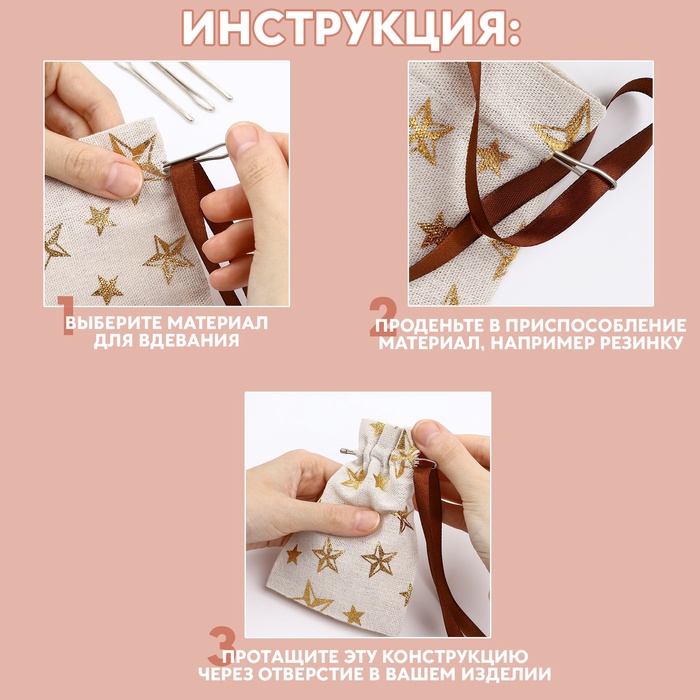 ИНСТРУКЦИЯ:

1 ВЫБЕРИТЕ МАТЕРИАЛ ДЛЯ ВДЕВАНИЯ

2 ПРОДЕНЬТЕ В ПРИСПОСОБЛЕНИЕ МАТЕРИАЛ, НАПРИМЕР РЕЗИНКУ

3 ПРОТАЩИТЕ ЭТУ КОНСТРУКЦИЮ ЧЕРЕЗ ОТВЕРСТИЕ В ВАШЕМ ИЗДЕЛИИ