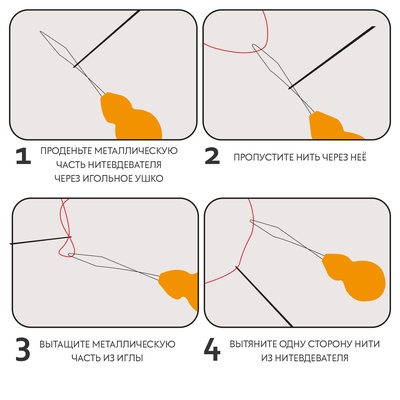 1 ПРОДЕНЬТЕ МЕТАЛЛИЧЕСКУЮ ЧАСТЬ НИТЕВДЕВАТЕЛЯ ЧЕРЕЗ ИГОЛЬНОЕ УШКО

2 ПРОПУСТИТЕ НИТЬ ЧЕРЕЗ НЕЁ

3 ВЫТАЩИТЕ МЕТАЛЛИЧЕСКУЮ ЧАСТЬ ИЗ ИГЛЫ

4 ВЫТЯНИТЕ ОДНУ СТОРОНУ НИТИ ИЗ НИТЕВДЕВАТЕЛЯ