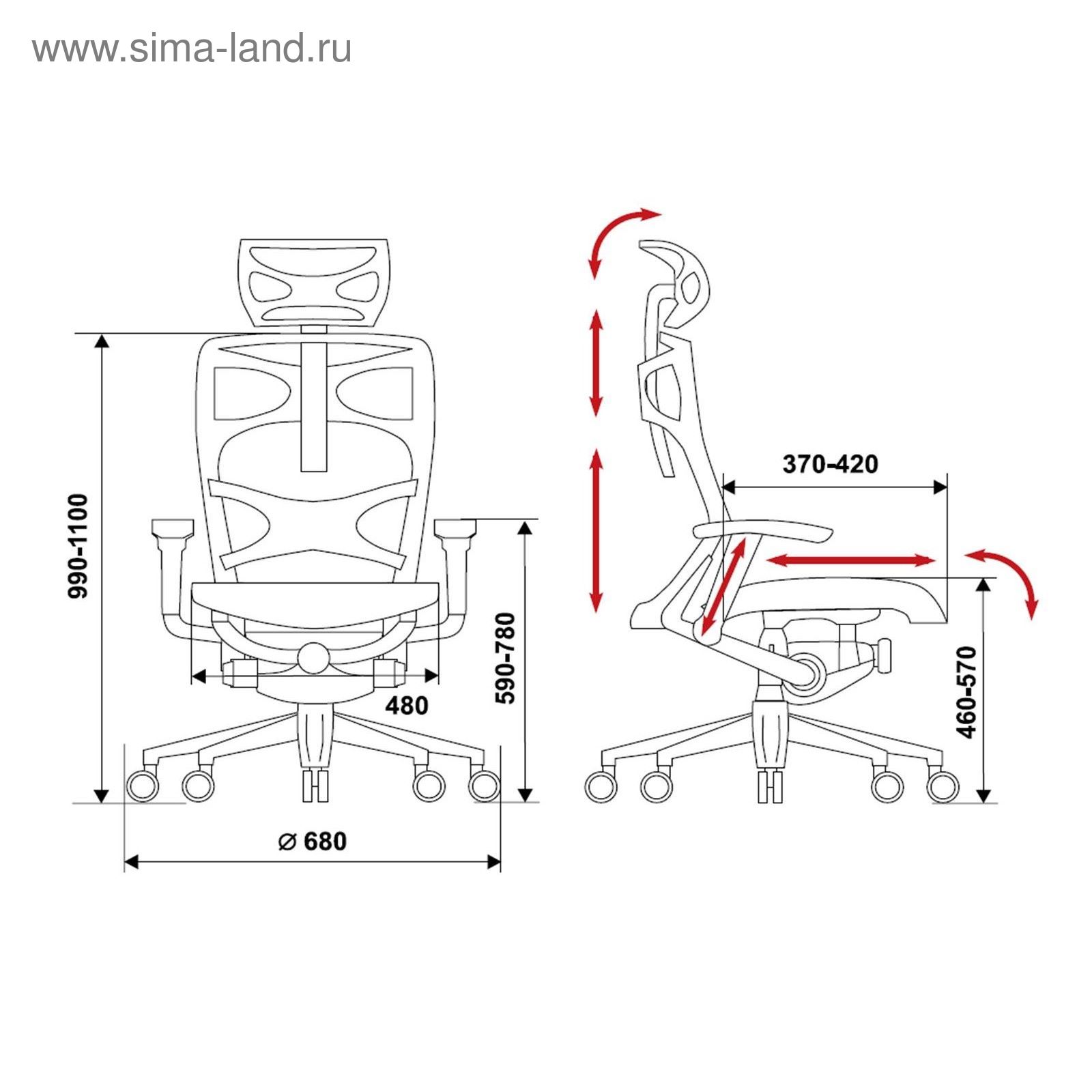 www.sima-land.ru

990-1100

480

590-780

⌀ 680

370-420

460-570