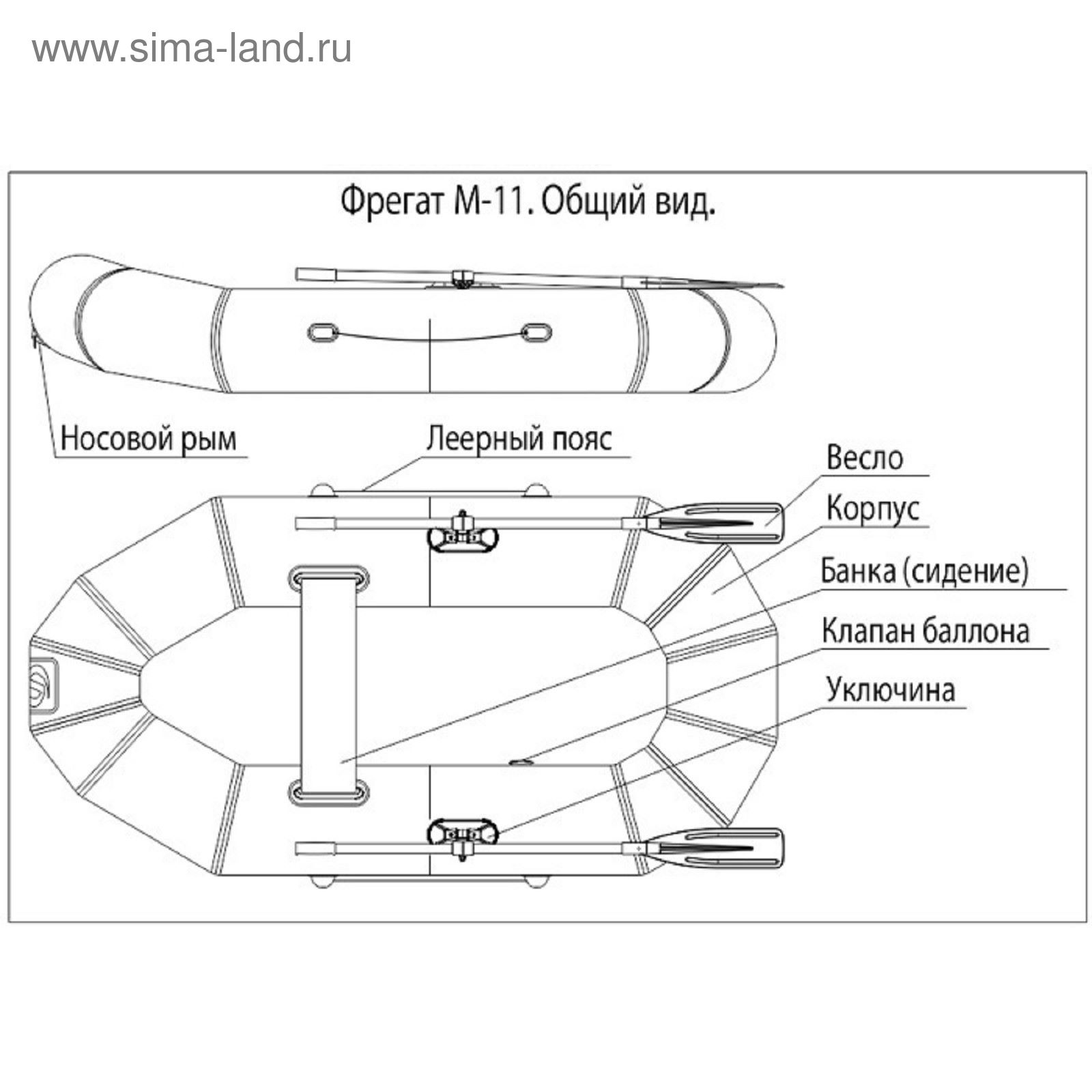 www.sima-land.ru

Фрегат М-11. Общий вид.

Носовой рым

Леерный пояс

Весло

Корпус

Банка (сидение)

Клапан баллона

Уключина