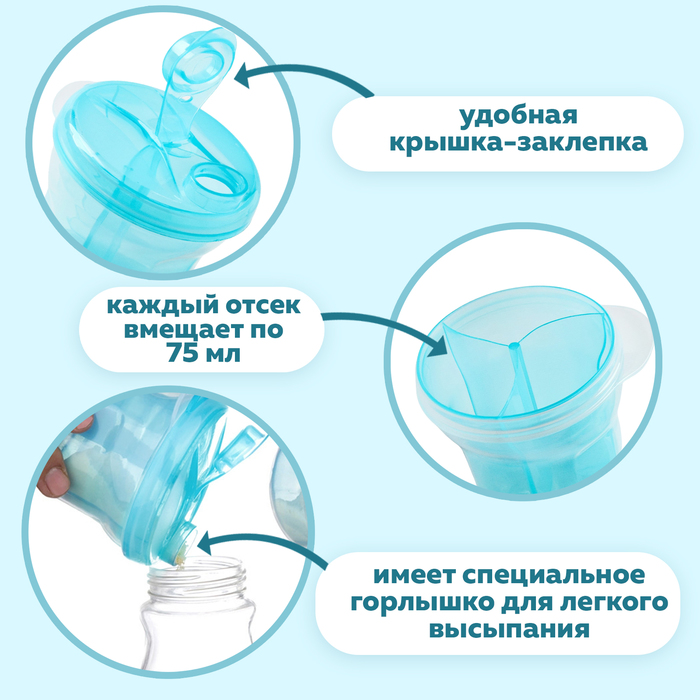 удобная крышка-заклепка

каждый отсек вмещает по 75 мл

имеет специальное горлышко для легкого высыпания