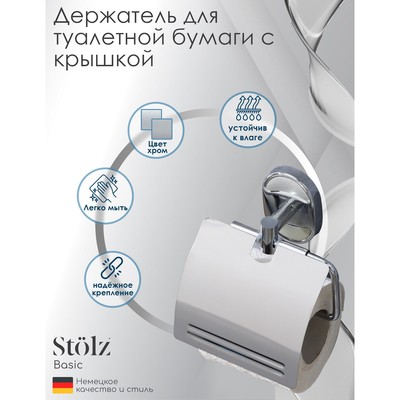 Держатель для туалетной бумаги с крышкой

Цвет хром

устойчив к влаге

Легко мыть

надёжное крепление

Stölz
Basic

Немецкое качество и стиль