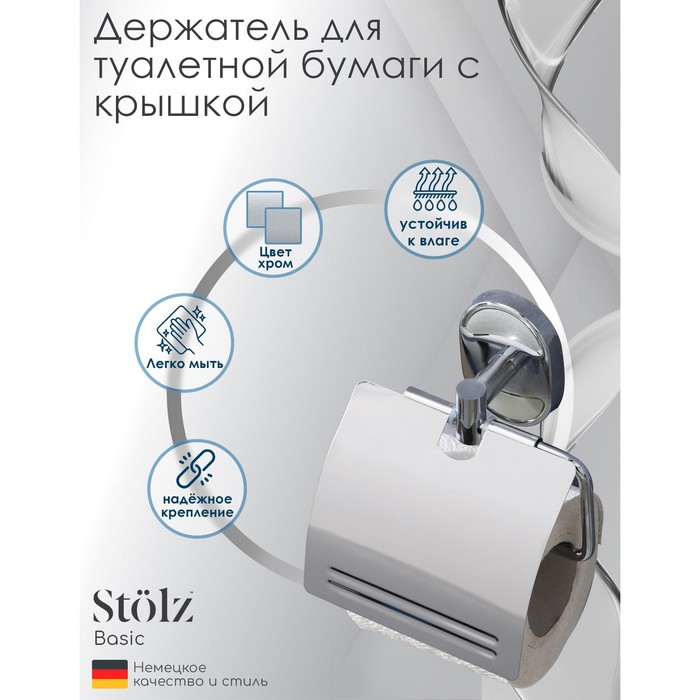 Держатель для туалетной бумаги с крышкой

Цвет хром

устойчив к влаге

Легко мыть

надёжное крепление

Stölz
Basic

Немецкое качество и стиль