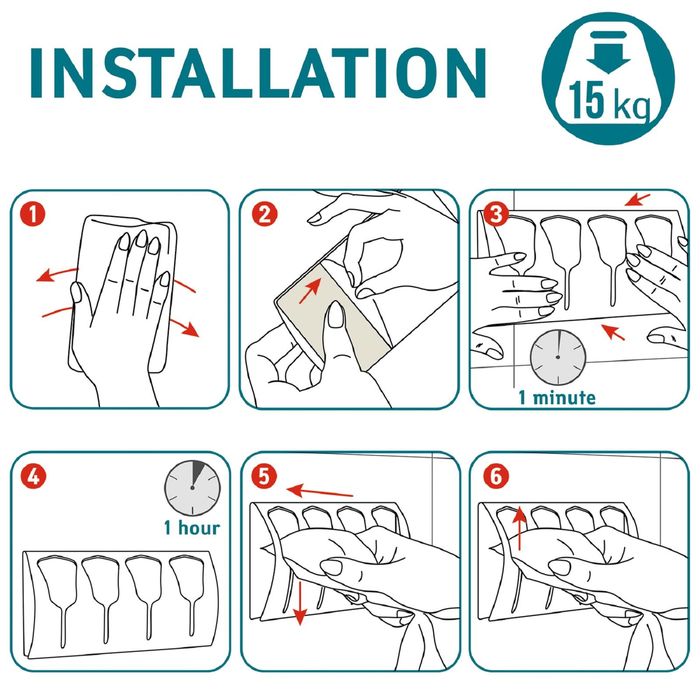 INSTALLATION

15 kg

1

2

3

1 minute

4

1 hour

5

6