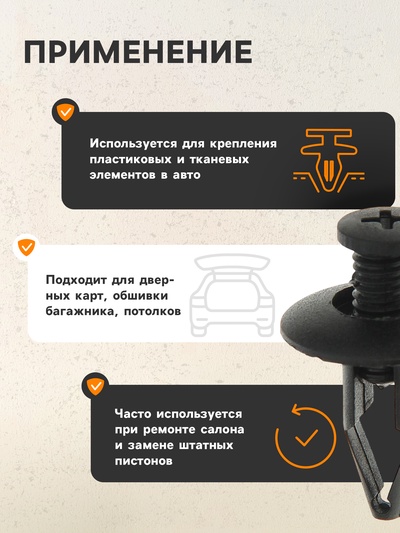 ПРИМЕНЕНИЕ

Используется для крепления пластиковых и тканевых элементов в авто

Подходит для дверных карт, обшивки багажника, потолков

Часто используется при ремонте салона и замене штатных пистонов