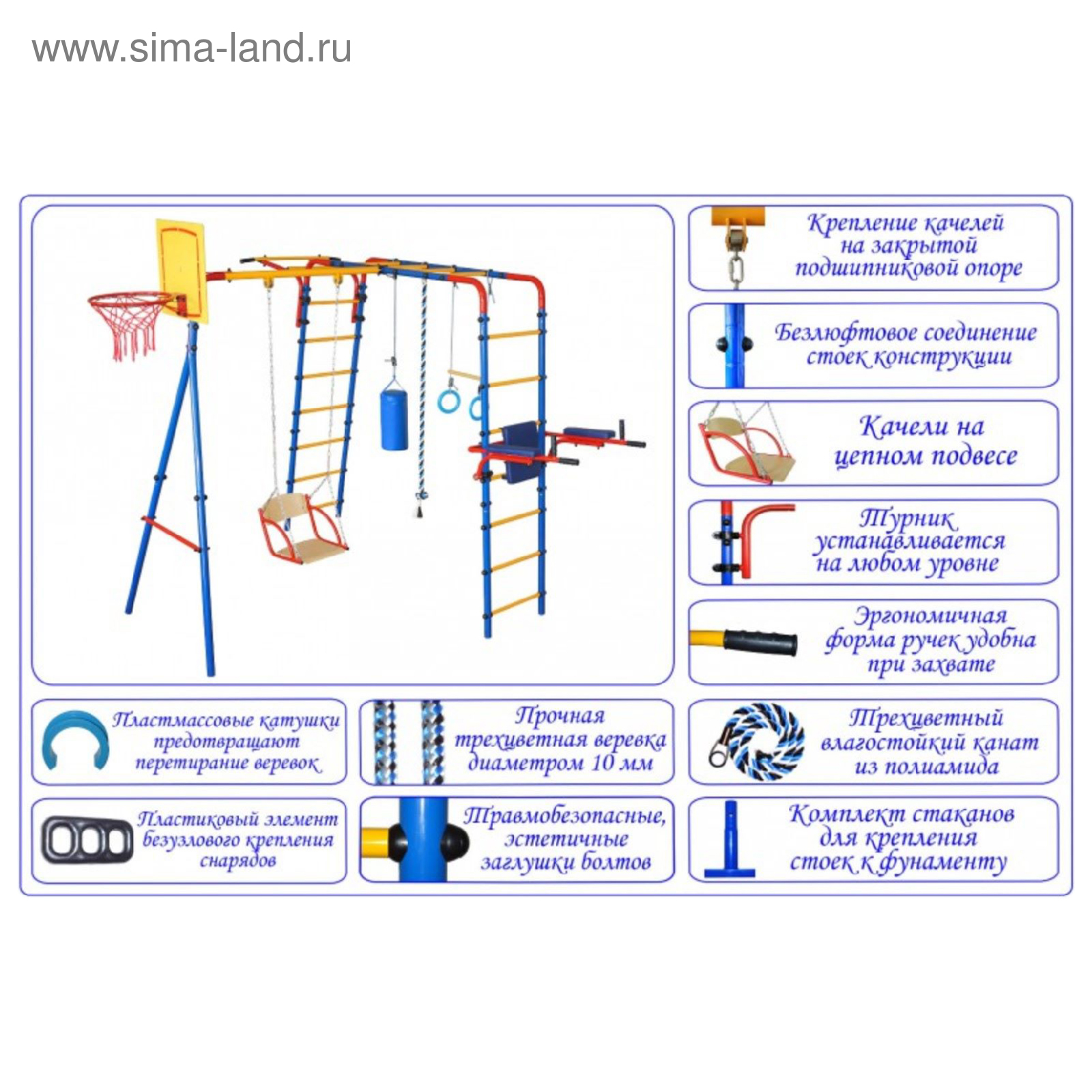 www.sima-land.ru

Крепление качелей на закрытой подшипниковой опоре

Безлюфтовое соединение стоек конструкции

Качели на цепном подвесе

Турник устанавливается на любом уровне

Эргономичная форма ручек удобна при захвате

Пластмассовые катушки предотвращают перетирание веревок

Прочная трехцветная веревка диаметром 10 мм

Трехцветный влагостойкий канат из полиамида

Пластиковый элемент безузлового крепления снарядов

Травмобезопасные, эстетичные заглушки болтов

Комплект стаканов для крепления стоек к фунаменту