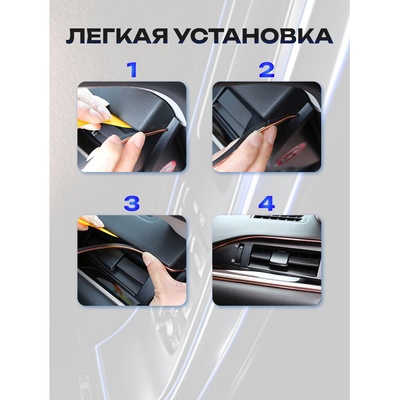 ЛЕГКАЯ УСТАНОВКА

1

2

3

4