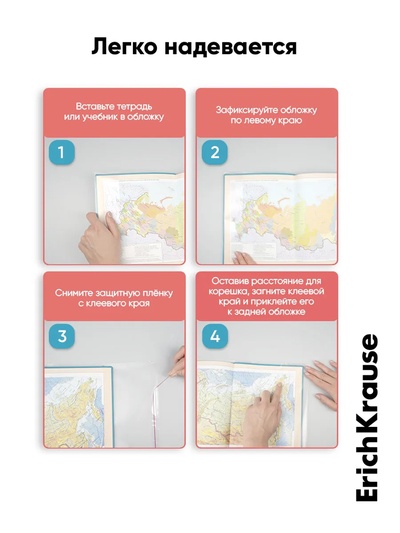 Легко надевается

Вставьте тетрадь или учебник в обложку

1

Зафиксируйте обложку по левому краю

2

Снимите защитную плёнку с клеевого края

3

Оставив расстояние для корешка, загните клеевой край и приклейте его к задней обложке

4

ErichKrause