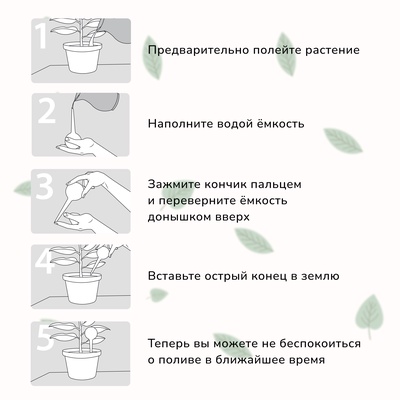 1

Предварительно полейте растение

2

Наполните водой ёмкость

3

Зажмите кончик пальцем и переверните ёмкость донышком вверх

4

Вставьте острый конец в землю

5

Теперь вы можете не беспокоиться о поливе в ближайшее время