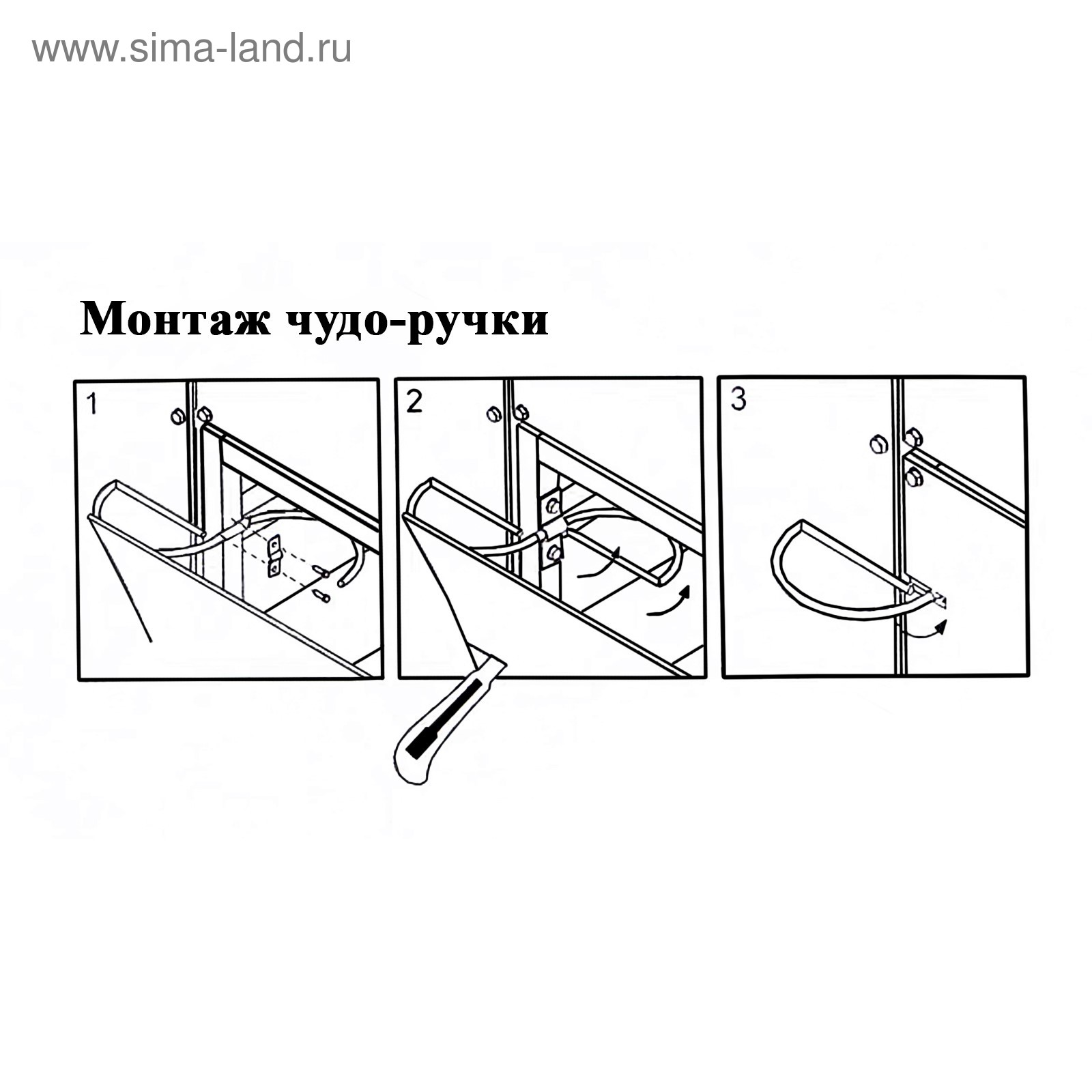 www.sima-land.ru

Монтаж чудо-ручки

1

2

3