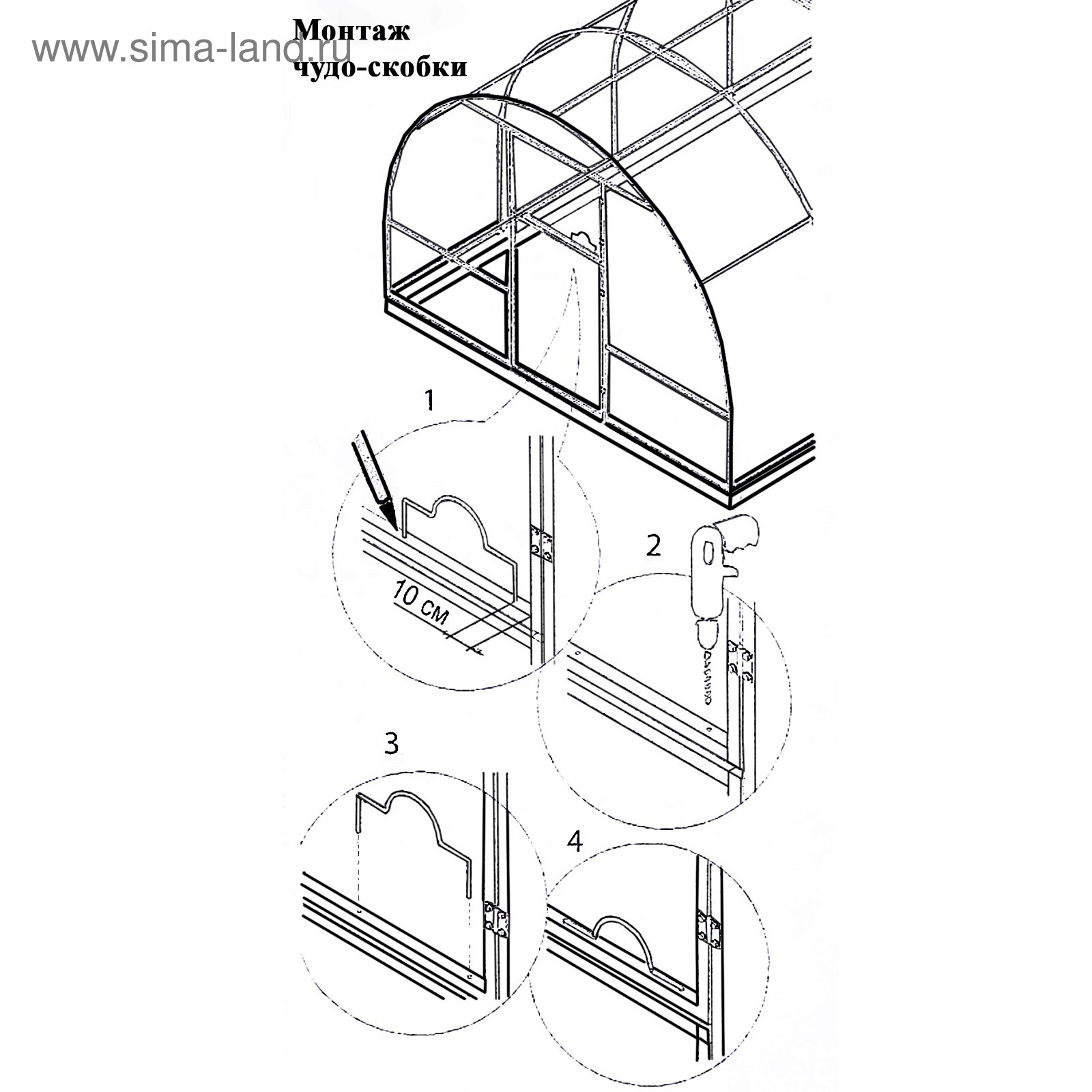 www.sima-land.ru

Монтаж
чудо-скобки

1

10 см

2

3

4