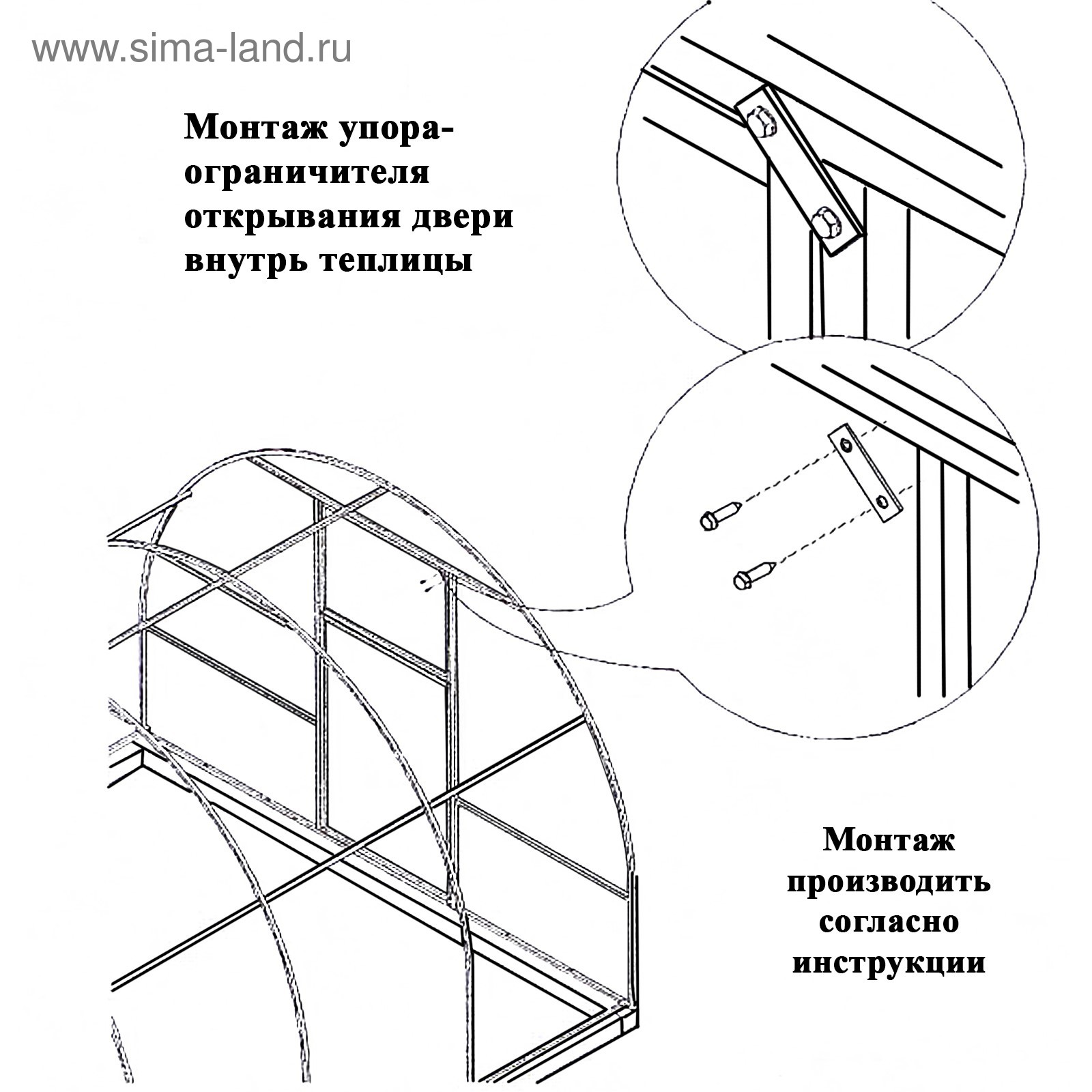 www.sima-land.ru

Монтаж упора-ограничителя открывания двери внутрь теплицы

Монтаж производить согласно инструкции