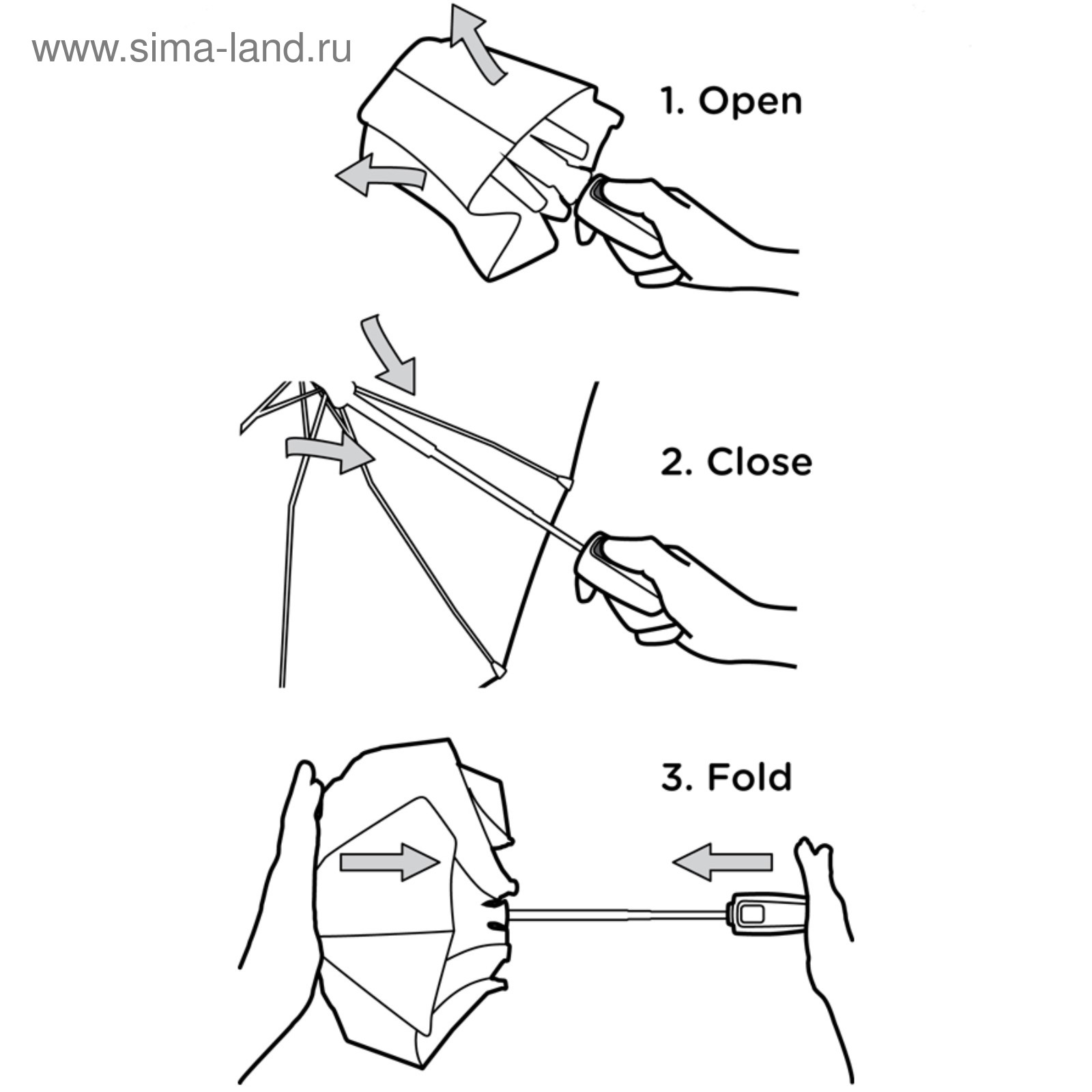 www.sima-land.ru

1. Open

2. Close

3. Fold