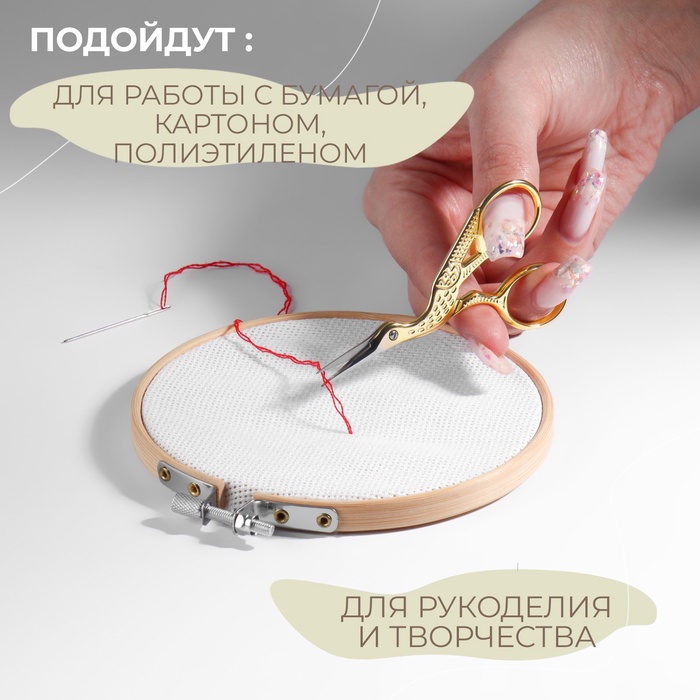 ПОДОЙДУТ :

ДЛЯ РАБОТЫ С БУМАГОЙ, КАРТОНОМ, ПОЛИЭТИЛЕНОМ

ДЛЯ РУКОДЕЛИЯ И ТВОРЧЕСТВА