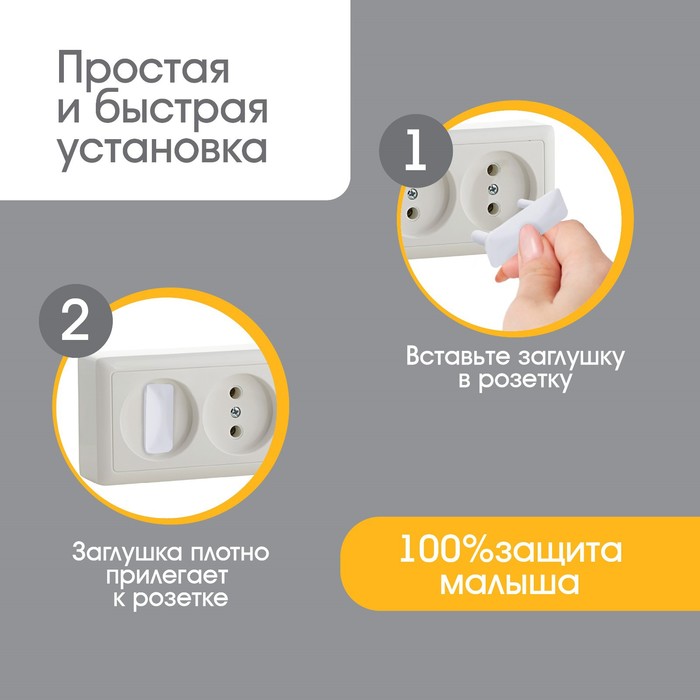 Простая и быстрая установка

1

Вставьте заглушку в розетку

2

Заглушка плотно прилегает к розетке

100%защита малыша