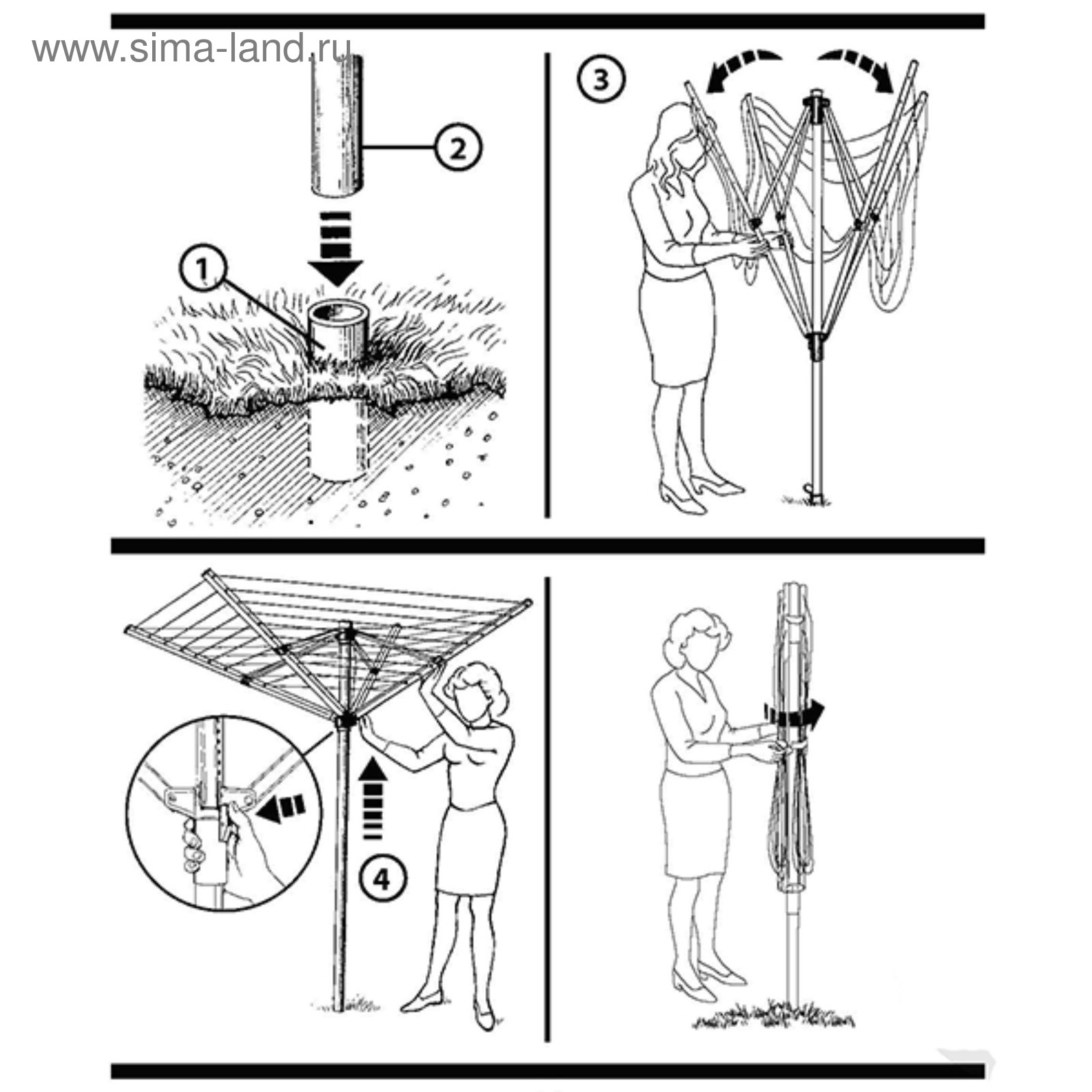 www.sima-land.ru

2

1

3

4