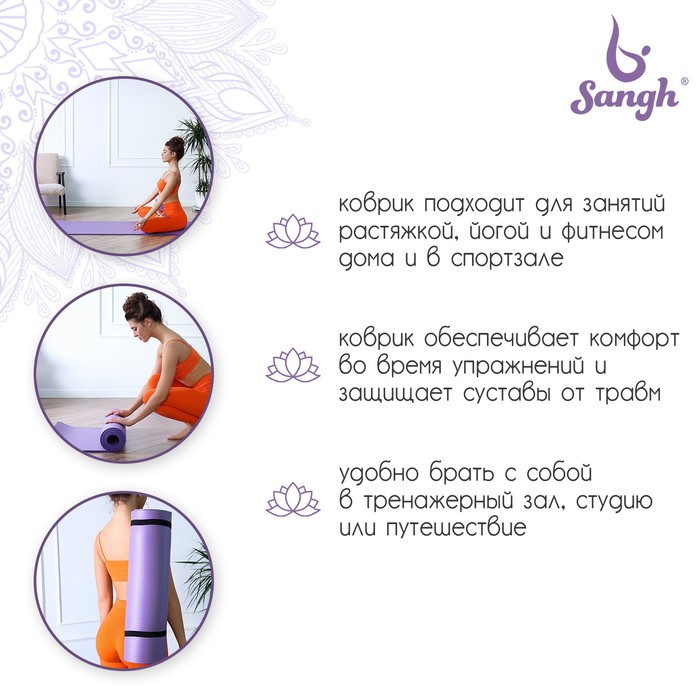 Sangh®

коврик подходит для занятий растяжкой, йогой и фитнесом дома и в спортзале

коврик обеспечивает комфорт во время упражнений и защищает суставы от травм

удобно брать с собой в тренажерный зал, студию или путешествие