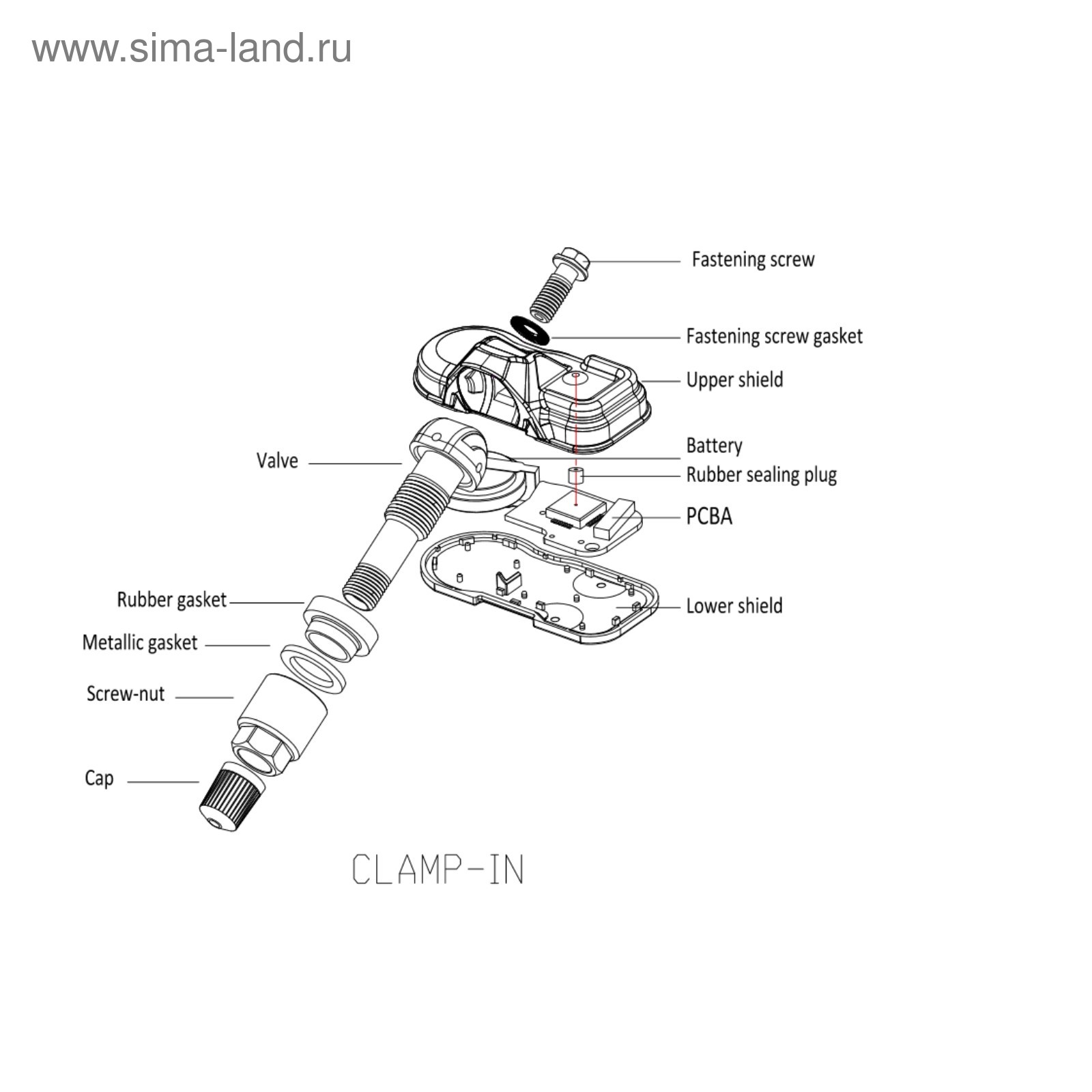 www.sima-land.ru

Fastening screw

Fastening screw gasket

Upper shield

Battery

Rubber sealing plug

PCBA

Lower shield

Valve

Rubber gasket

Metallic gasket

Screw-nut

Cap

CLAMP-IN