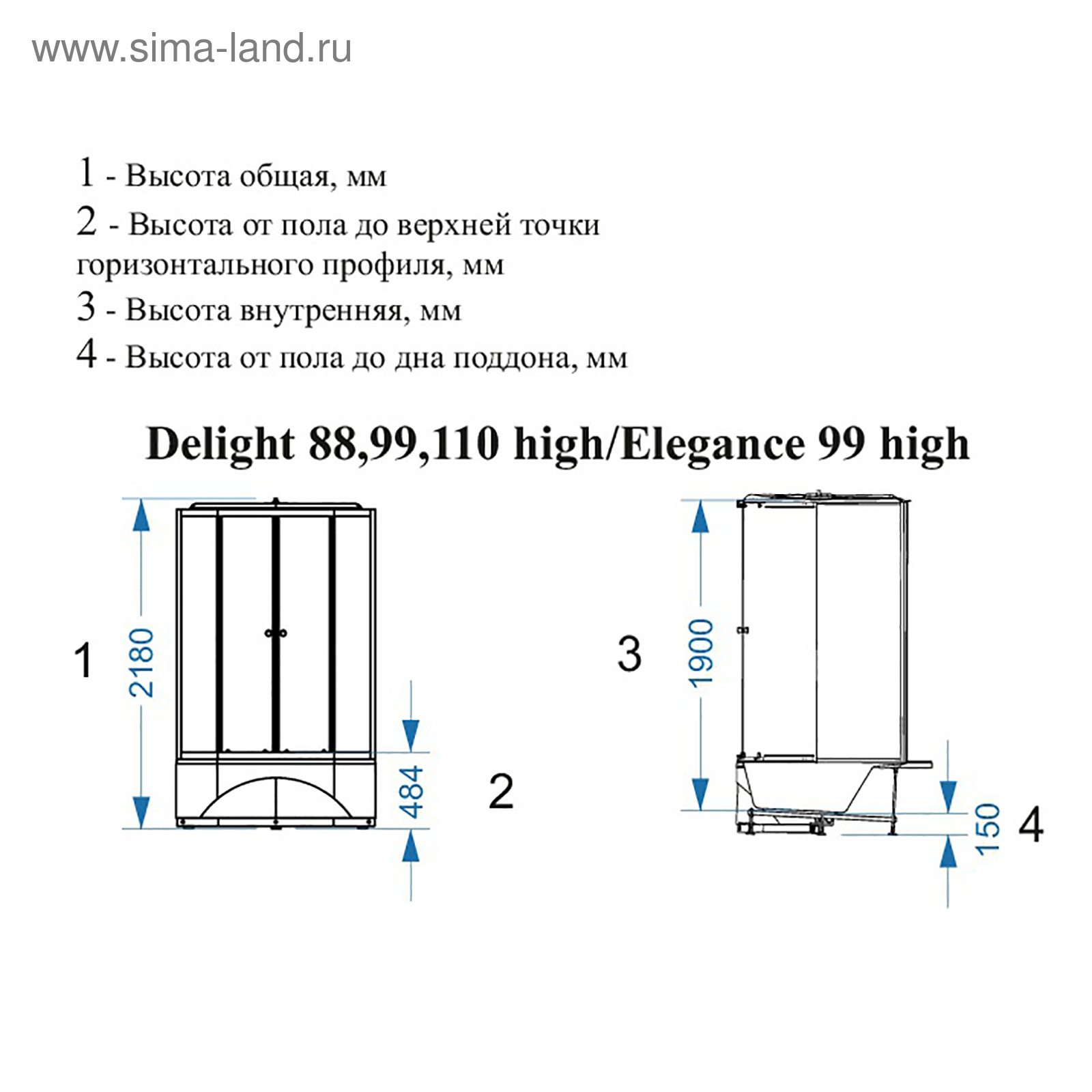 www.sima-land.ru

1 - Высота общая, мм
2 - Высота от пола до верхней точки горизонтального профиля, мм
3 - Высота внутренняя, мм
4 - Высота от пола до дна поддона, мм

Delight 88,99,110 high/Elegance 99 high

1
2180
484
2
3
1900
150
4