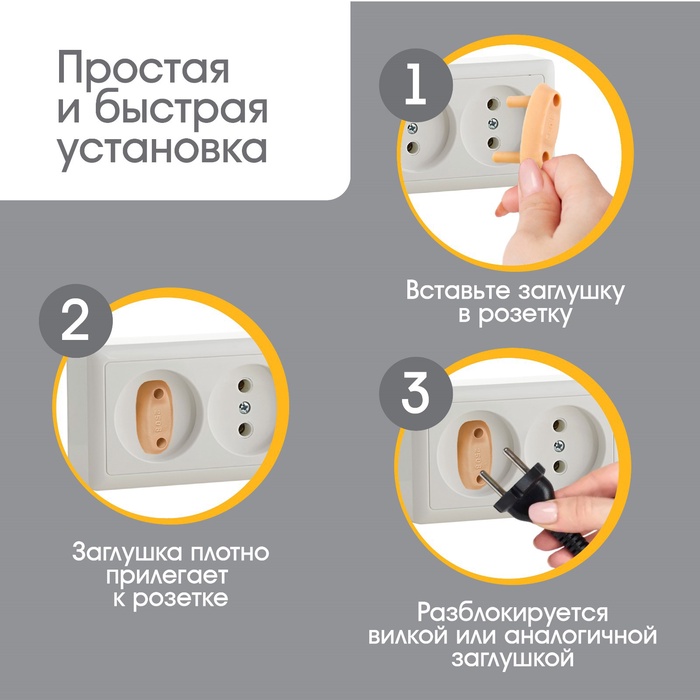 Простая и быстрая установка

1

Вставьте заглушку в розетку

2

Заглушка плотно прилегает к розетке

3

Разблокируется вилкой или аналогичной заглушкой