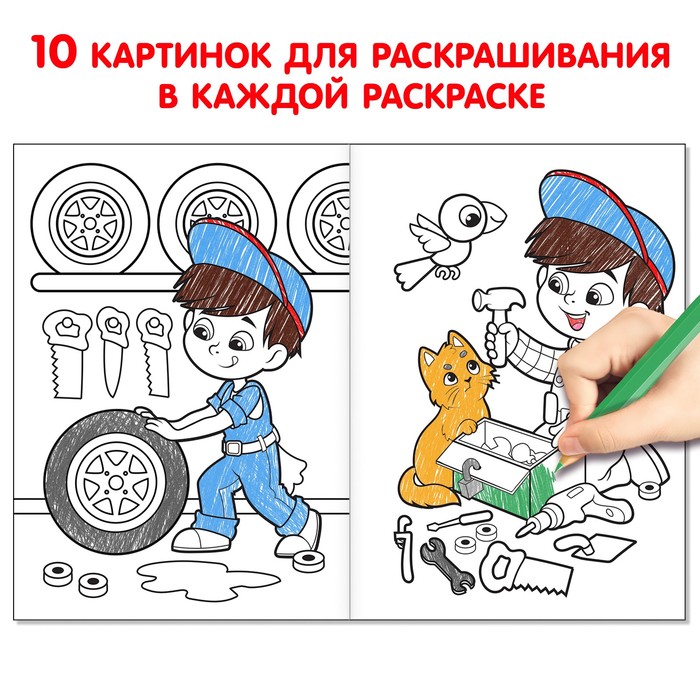 10 КАРТИНОК ДЛЯ РАСКРАШИВАНИЯ В КАЖДОЙ РАСКРАСКЕ