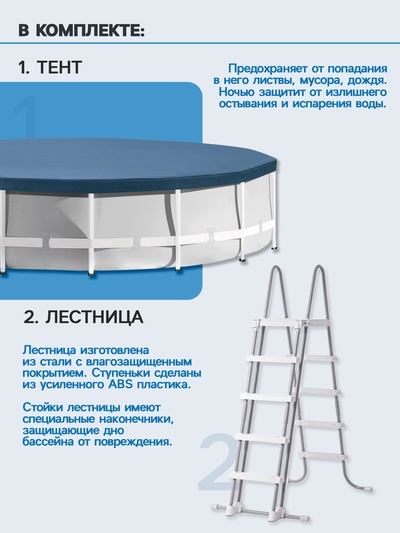 В КОМПЛЕКТЕ:

1. ТЕНТ

Предохраняет от попадания в него листвы, мусора, дождя. Ночью защитит от излишнего остывания и испарения воды.

1

2. ЛЕСТНИЦА

Лестница изготовлена из стали с влагозащищенным покрытием. Ступеньки сделаны из усиленного ABS пластика.

Стойки лестницы имеют специальные наконечники, защищающие дно бассейна от повреждения.

2