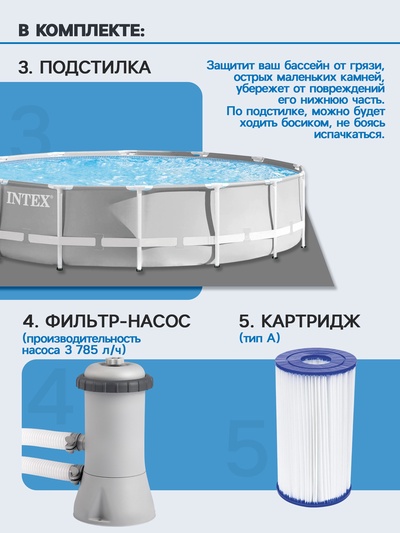 В КОМПЛЕКТЕ:

3. ПОДСТИЛКА

Защитит ваш бассейн от грязи, острых маленьких камней, убережет от повреждений его нижнюю часть. По подстилке, можно будет ходить босиком, не боясь испачкаться.

3

INTEX

4. ФИЛЬТР-НАСОС
(производительность насоса 3 785 л/ч)

4

5. КАРТРИДЖ
(тип А)

5