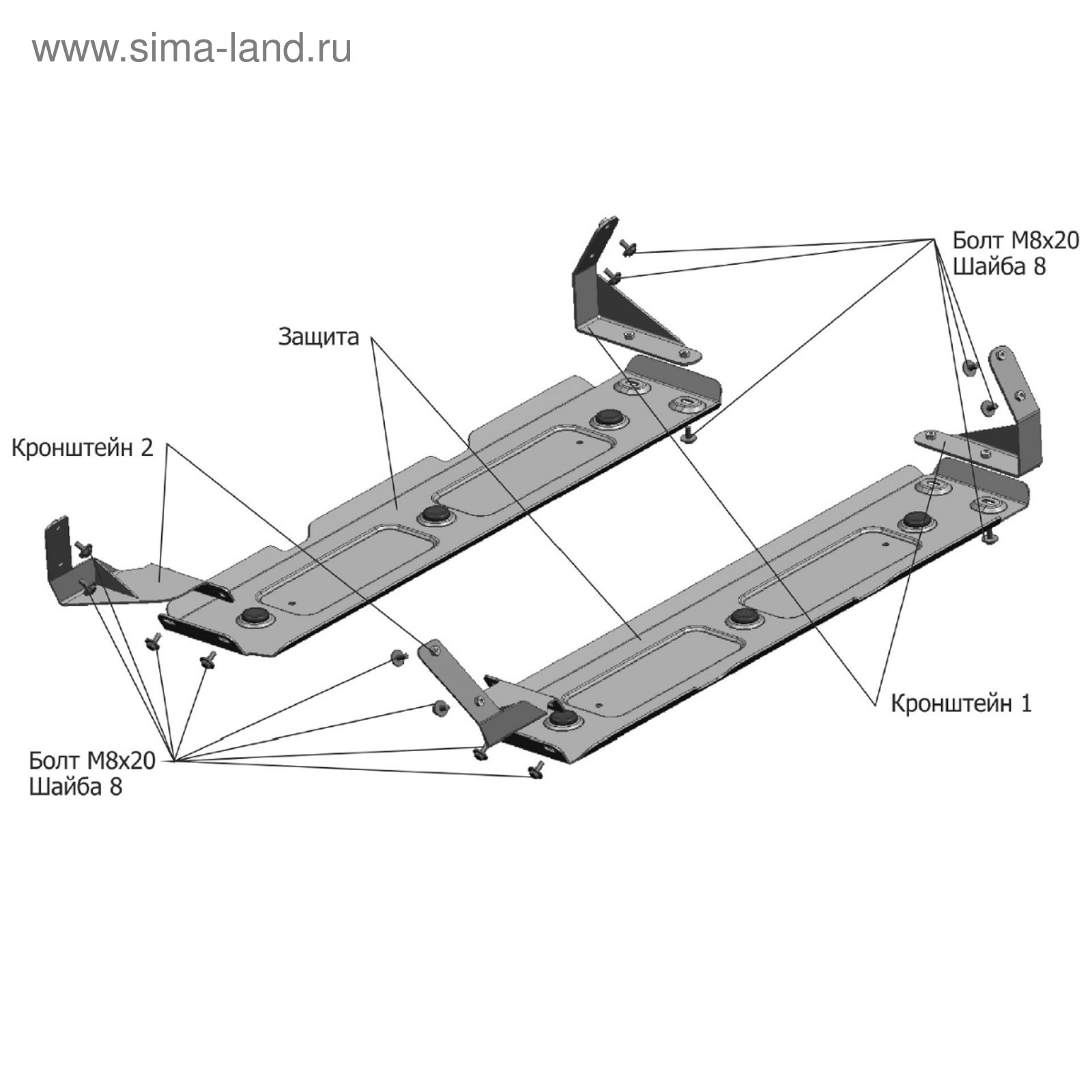 www.sima-land.ru

Болт М8х20
Шайба 8

Защита

Кронштейн 2

Кронштейн 1

Болт М8х20
Шайба 8