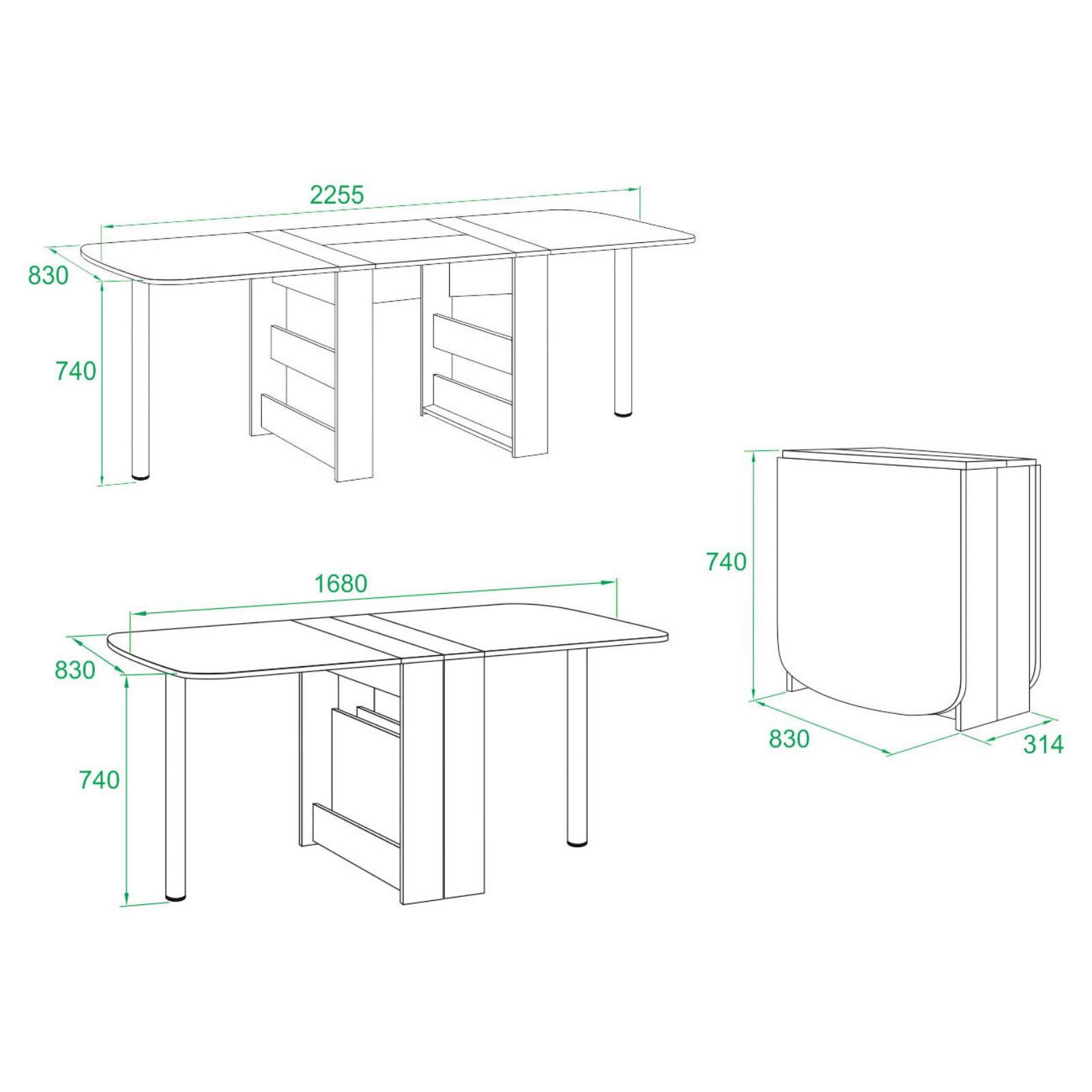 2255
830
740

1680
830
740

740
830
314