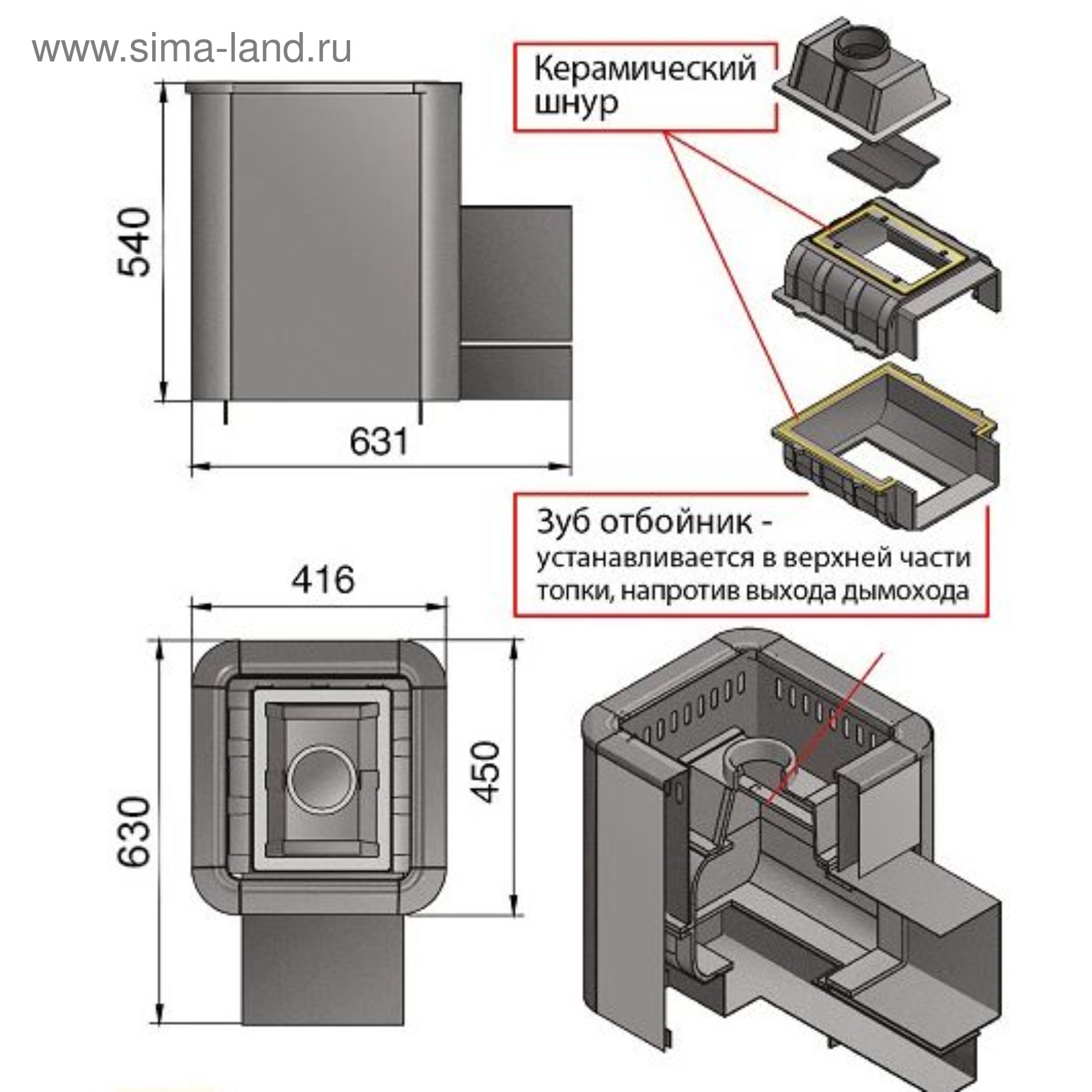 www.sima-land.ru

540

631

Керамический шнур

Зуб отбойник - устанавливается в верхней части топки, напротив выхода дымохода

416

630

450