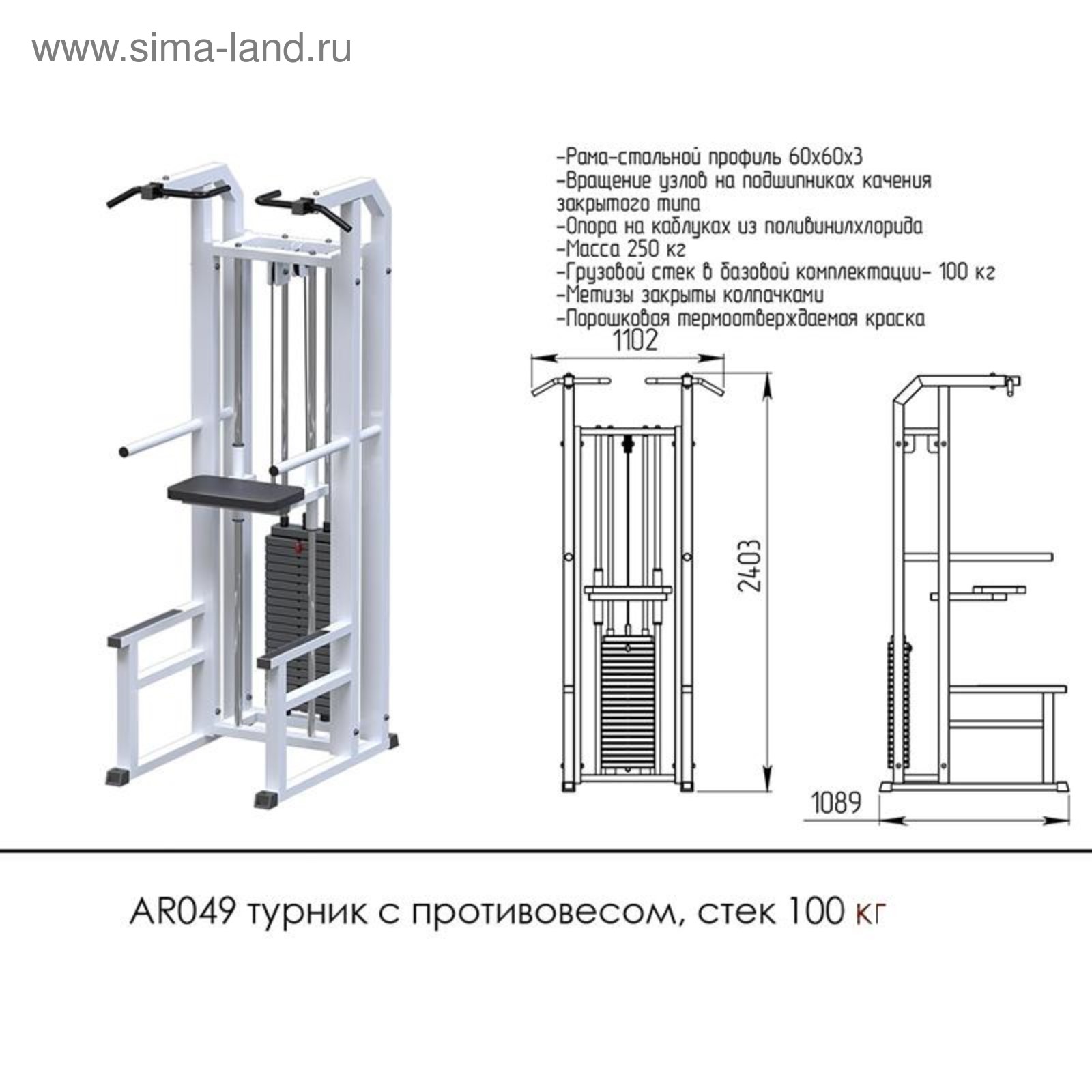 www.sima-land.ru

-Рама-стальной профиль 60х60х3
-Вращение узлов на подшипниках качения закрытого типа
-Опора на каблуках из поливинилхлорида
-Масса 250 кг
-Грузовой стек в базовой комплектации- 100 кг
-Метизы закрыты колпачками
-Порошковая термоотверждаемая краска

1102

2403

1089

AR049 турник с противовесом, стек 100 кг