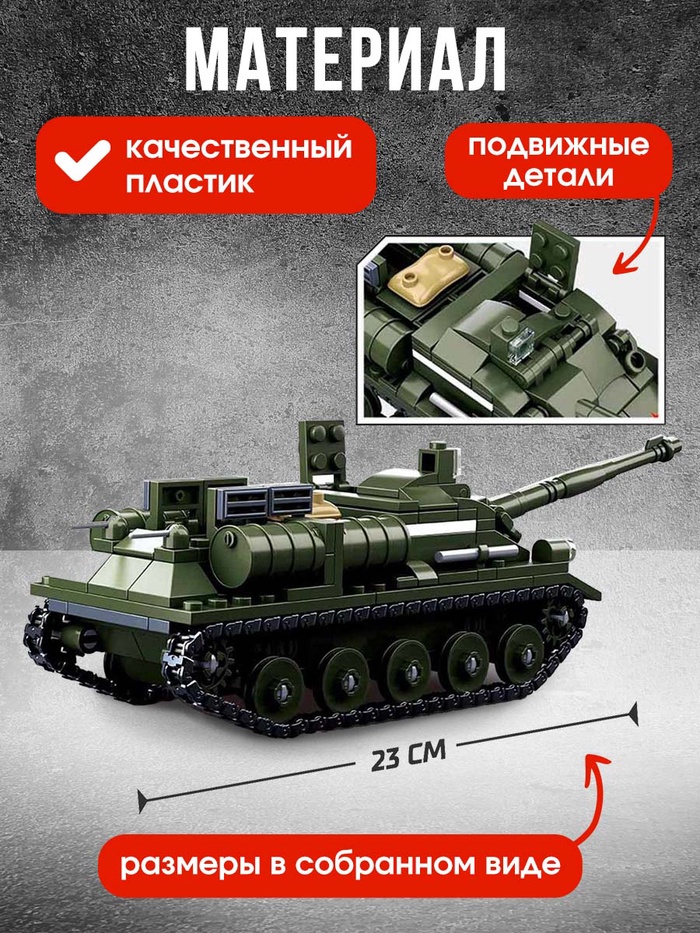 МАТЕРИАЛ

качественный пластик

подвижные детали

23 СМ

размеры в собранном виде