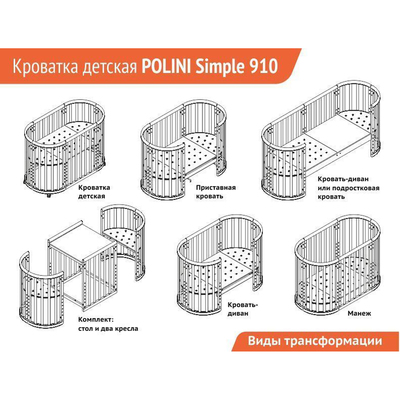 Кроватка детская POLINI Simple 910

Кроватка детская

Приставная кровать

Кровать-диван или подростковая кровать

Комплект: стол и два кресла

Кровать-диван

Манеж

Виды трансформации