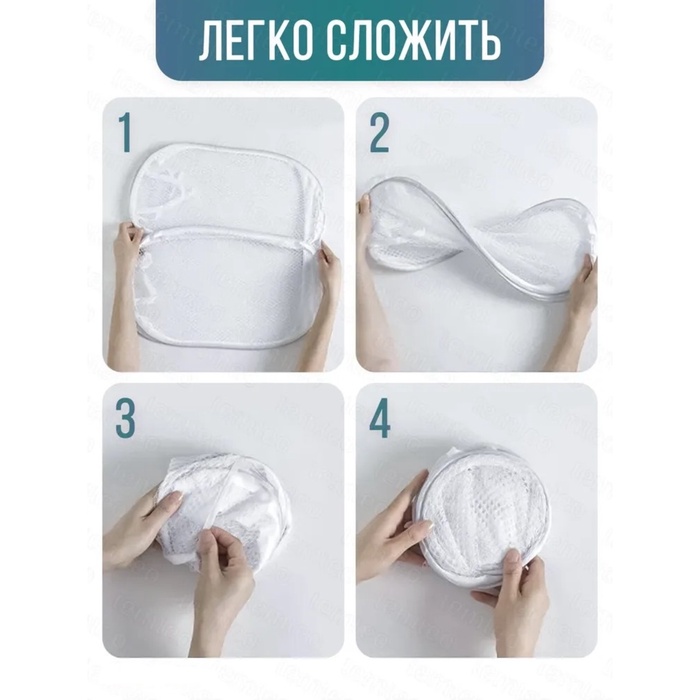 ЛЕГКО СЛОЖИТЬ

1

2

3

4