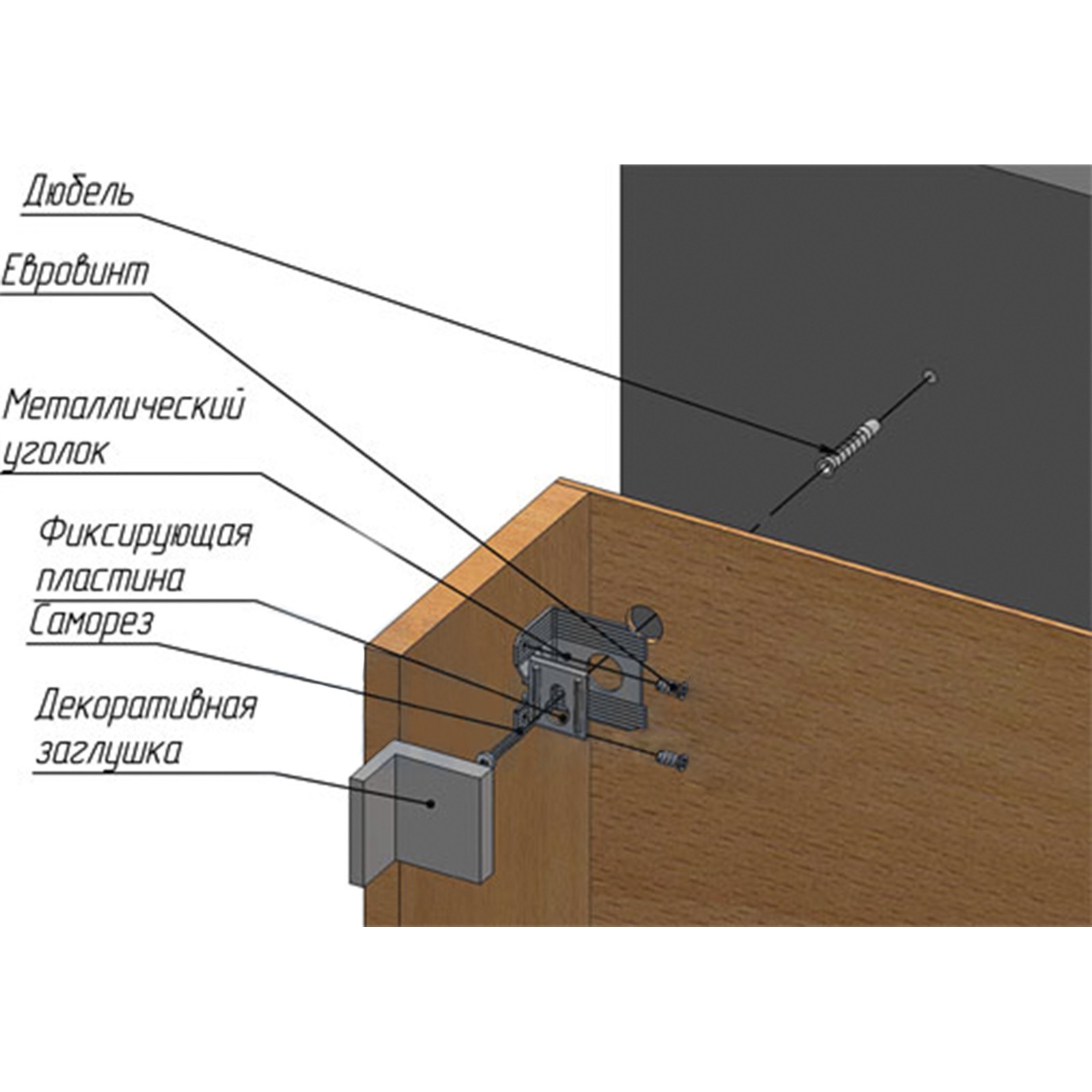 Дюбель

Евровинт

Металлический уголок

Фиксирующая пластина

Саморез

Декоративная заглушка