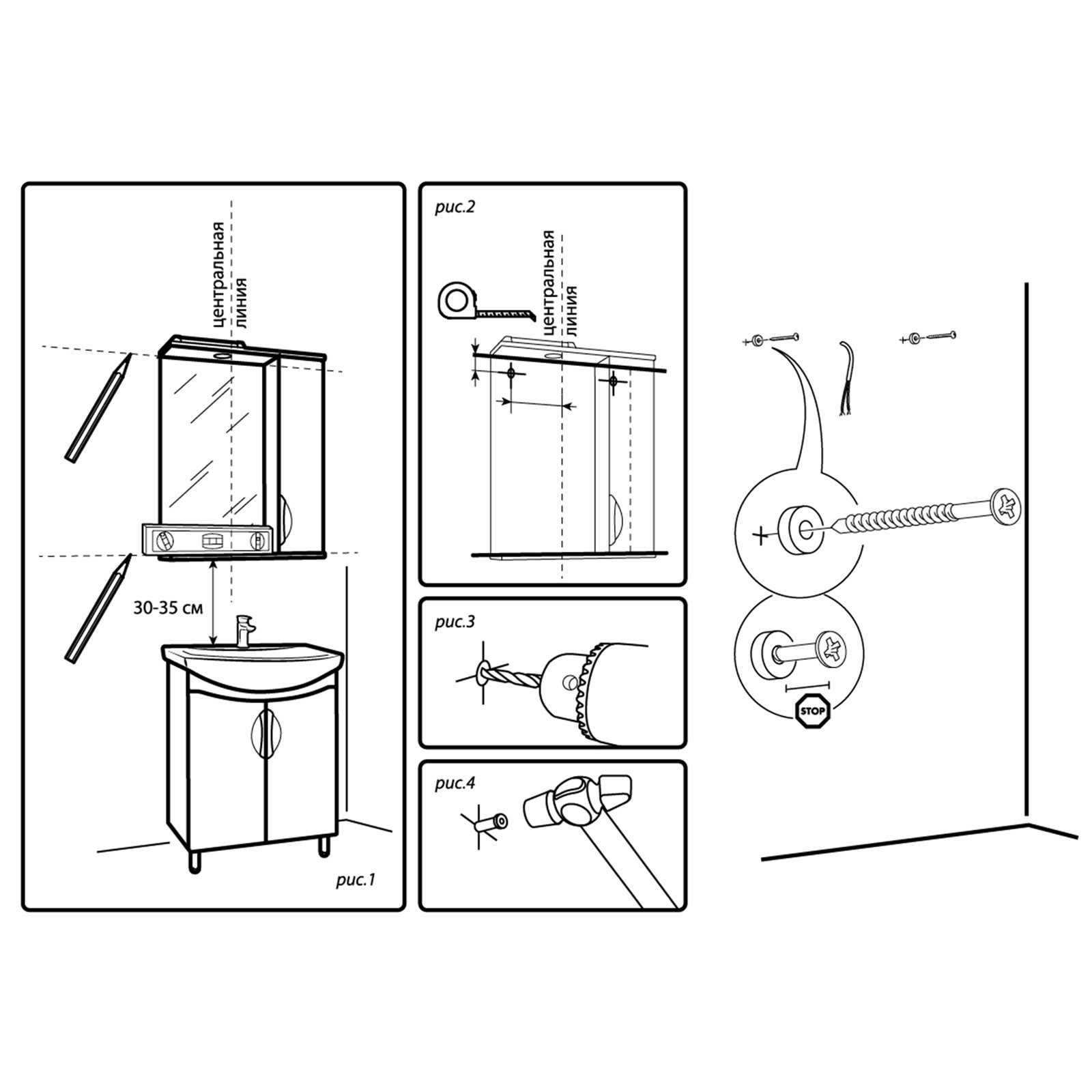 центральная линия

30-35 см

рис.1

рис.2

центральная линия

рис.3

рис.4

STOP