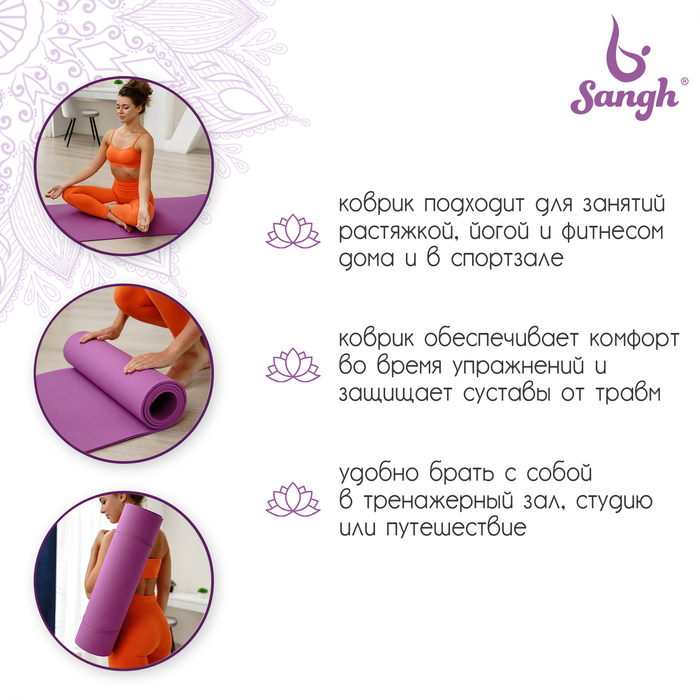 Sangh®

коврик подходит для занятий растяжкой, йогой и фитнесом дома и в спортзале

коврик обеспечивает комфорт во время упражнений и защищает суставы от травм

удобно брать с собой в тренажерный зал, студию или путешествие