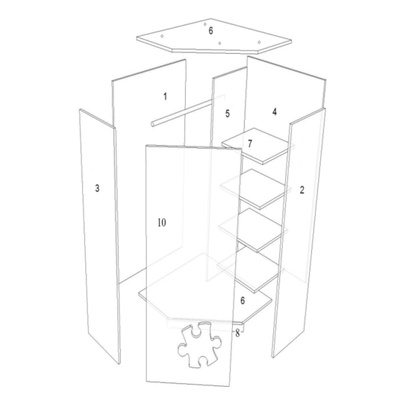 6
1
5
4
7
3
2
10
6
8