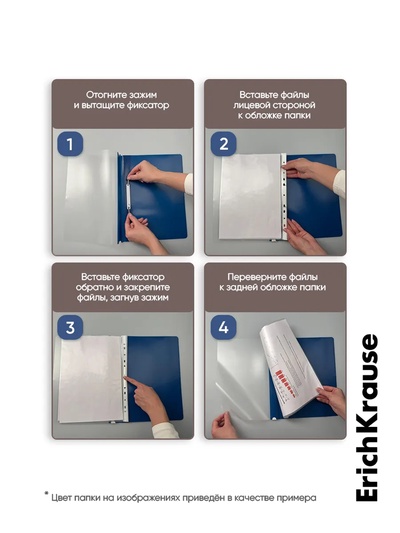 Отогните зажим и вытащите фиксатор

1

Вставьте файлы лицевой стороной к обложке папки

2

Вставьте фиксатор обратно и закрепите файлы, загнув зажим

3

Переверните файлы к задней обложке папки

4

ErichKrause

* Цвет папки на изображениях приведён в качестве примера