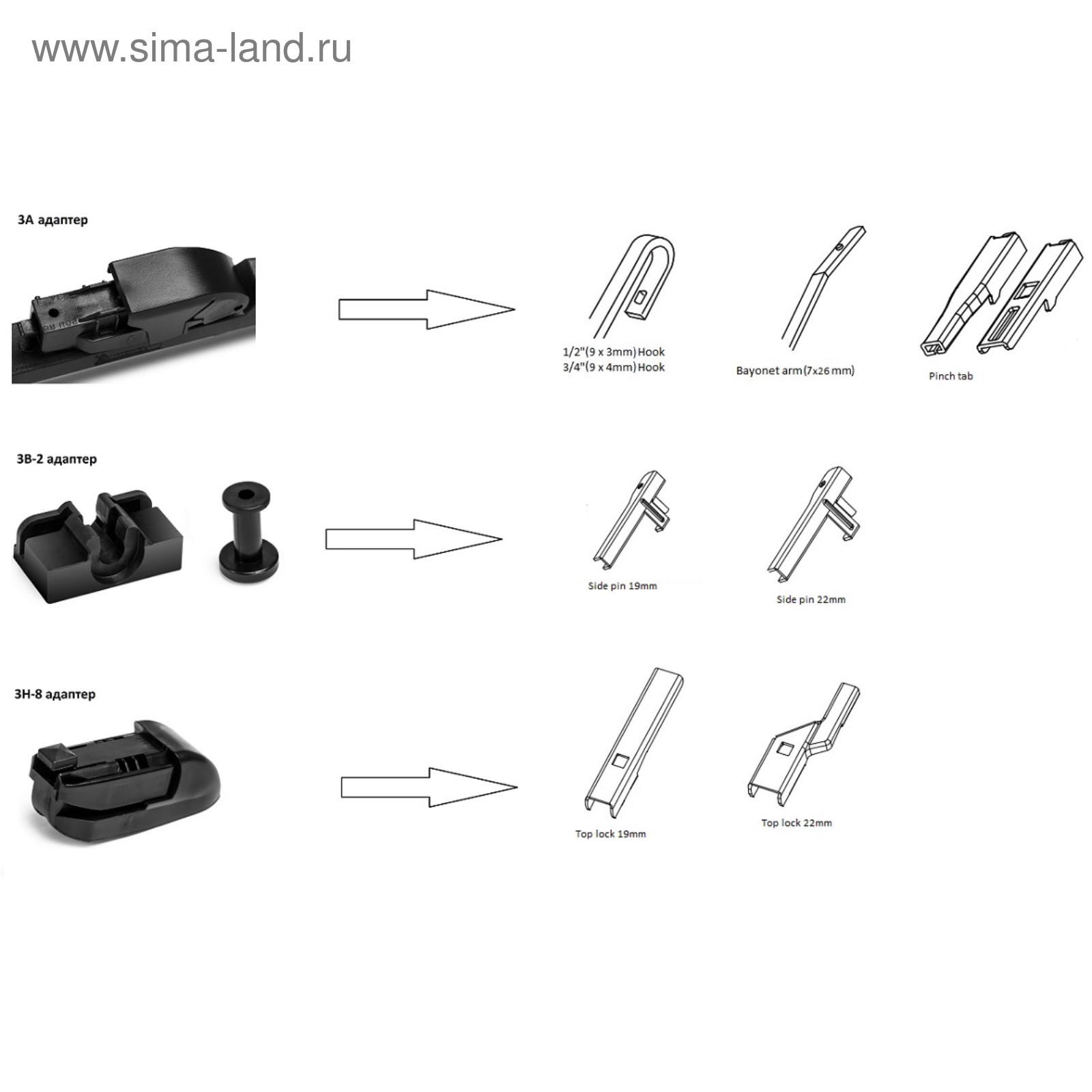 www.sima-land.ru

3A адаптер

1/2"(9 x 3mm) Hook
3/4"(9 x 4mm) Hook

Bayonet arm(7x26 mm)

Pinch tab

3B-2 адаптер

Side pin 19mm

Side pin 22mm

3H-8 адаптер

Top lock 19mm

Top lock 22mm