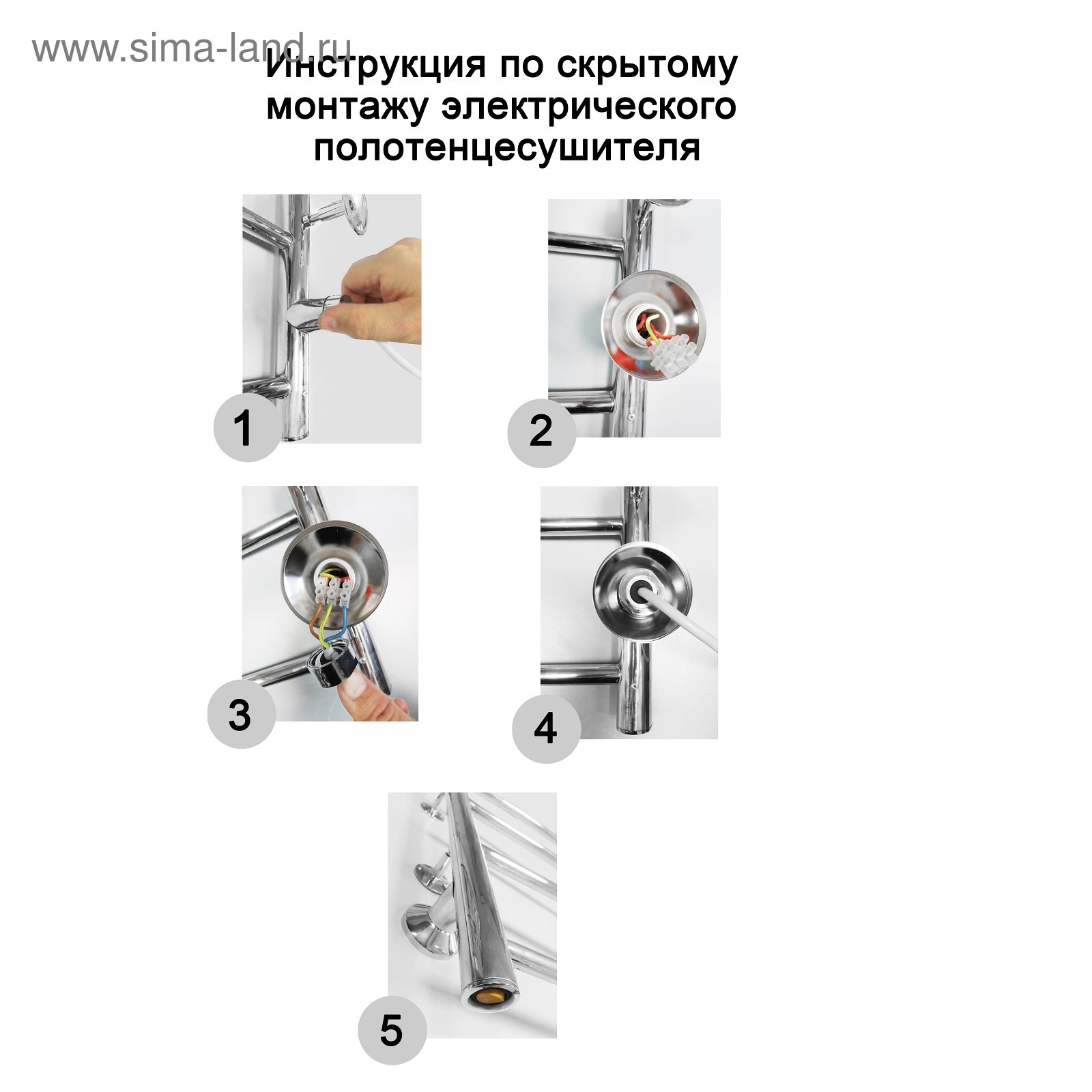 www.sima-land.ru

Инструкция по скрытому монтажу электрического полотенцесушителя

1

2

3

4

5