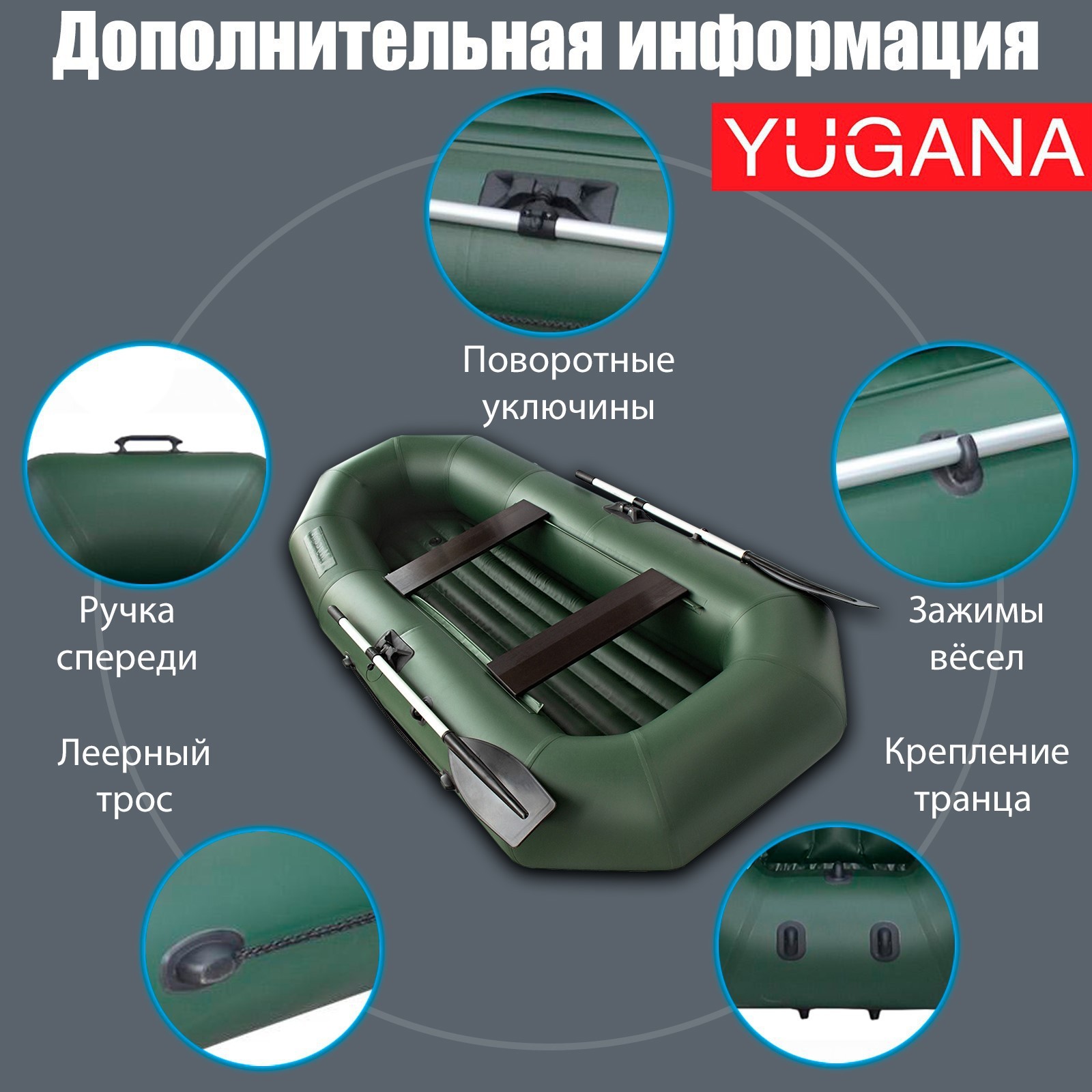 Дополнительная информация

YUGANA

Поворотные уключины

Ручка спереди

Зажимы вёсел

Леерный трос

Крепление транца