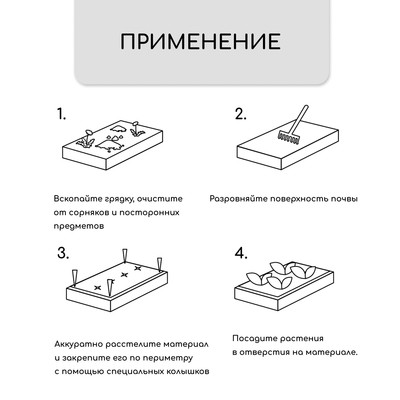 ПРИМЕНЕНИЕ

1.

Вскопайте грядку, очистите от сорняков и посторонних предметов

2.

Разровняйте поверхность почвы

3.

Аккуратно расстелите материал и закрепите его по периметру с помощью специальных колышков

4.

Посадите растения в отверстия на материале.