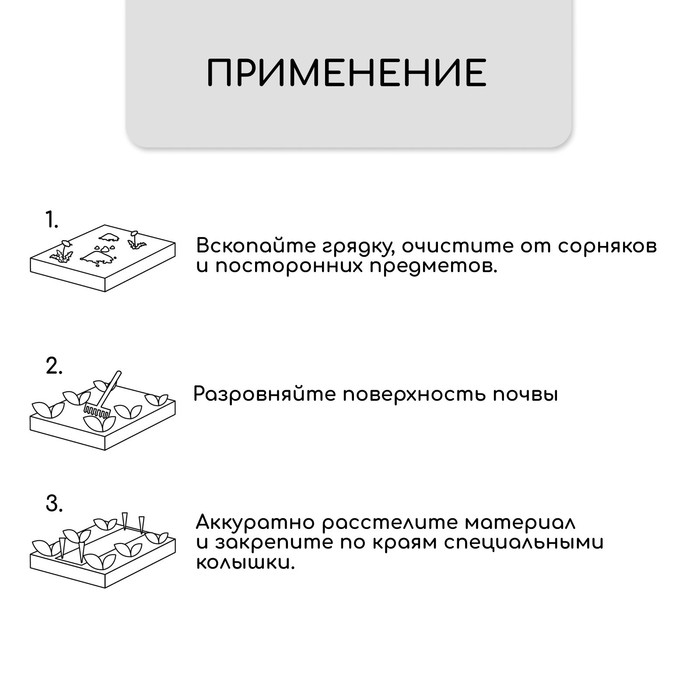 ПРИМЕНЕНИЕ

1.

Вскопайте грядку, очистите от сорняков и посторонних предметов.

2.

Разровняйте поверхность почвы

3.

Аккуратно расстелите материал и закрепите по краям специальными колышки.